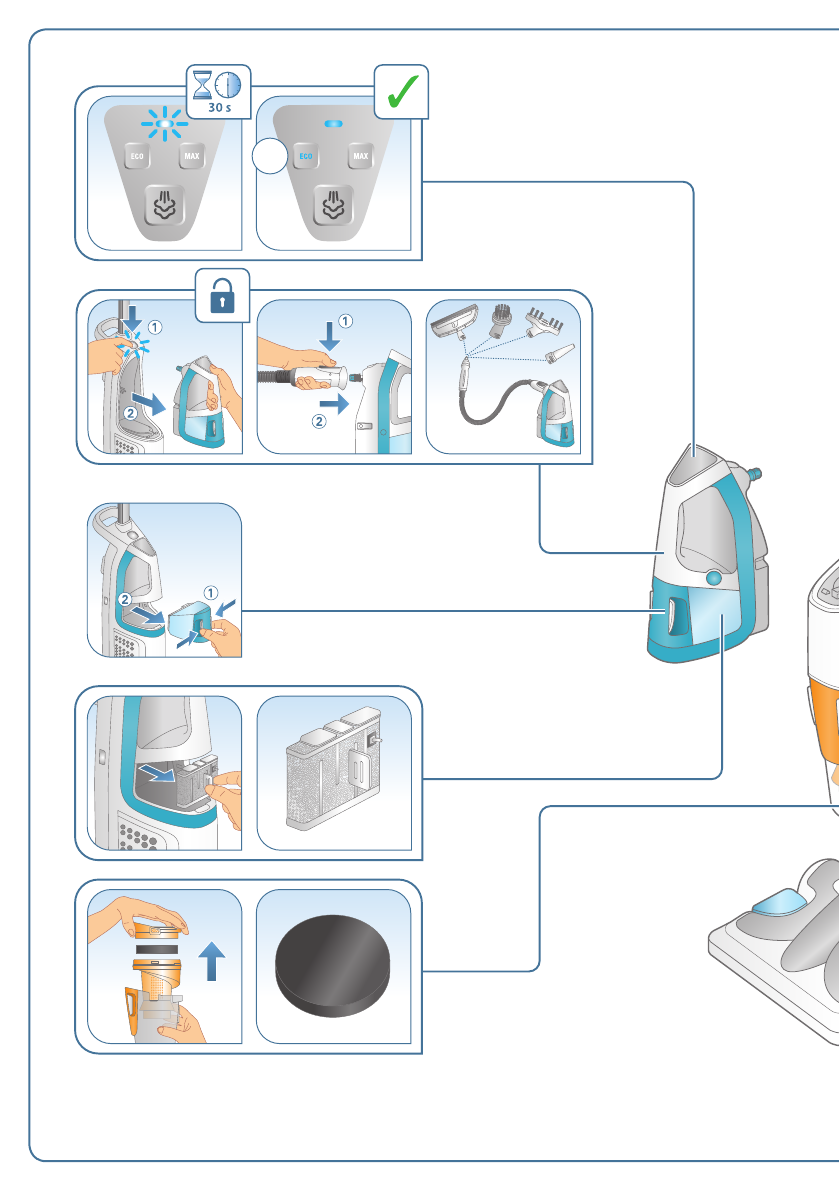 30 s

ECO MAX

ECO MAX

1
2

1
2

2
1