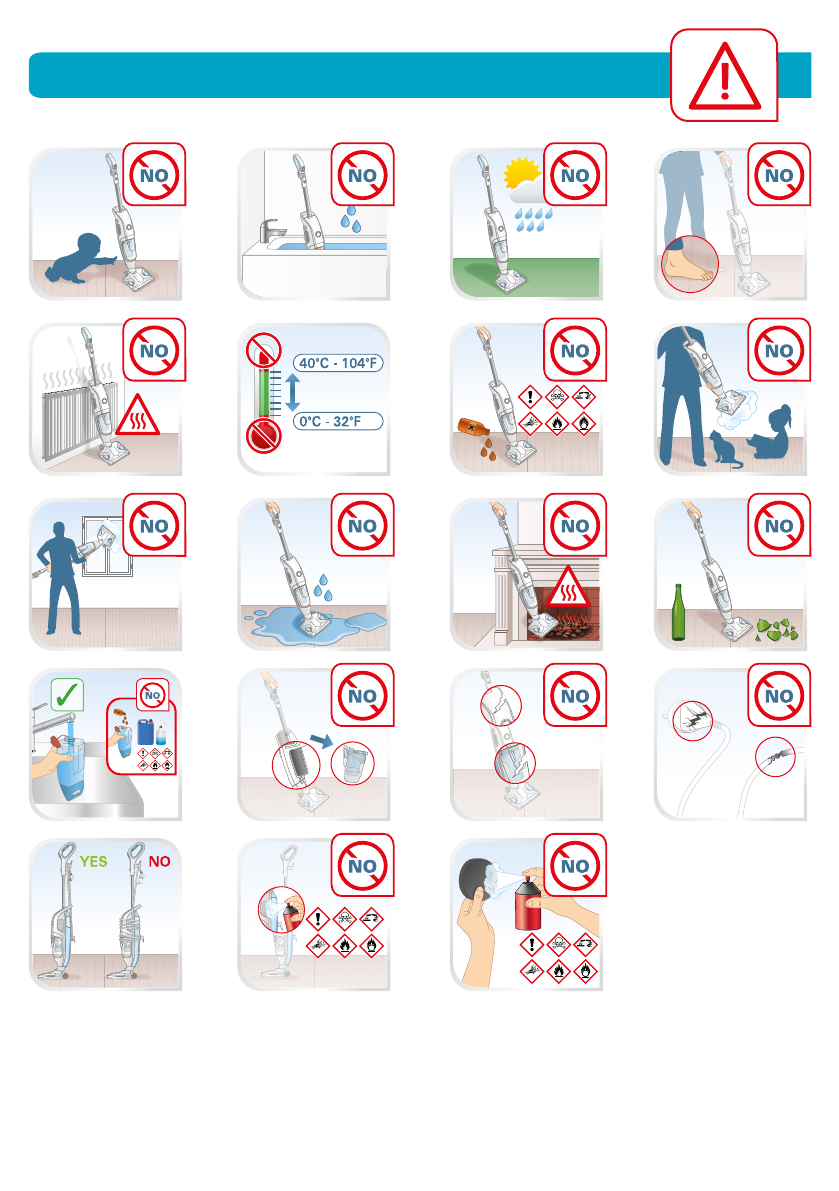 NO

NO

NO

NO

NO

40°C - 104°F

0°C - 32°F

NO

NO

NO

NO

NO

NO

NO

NO

NO

NO

YES NO

NO

NO