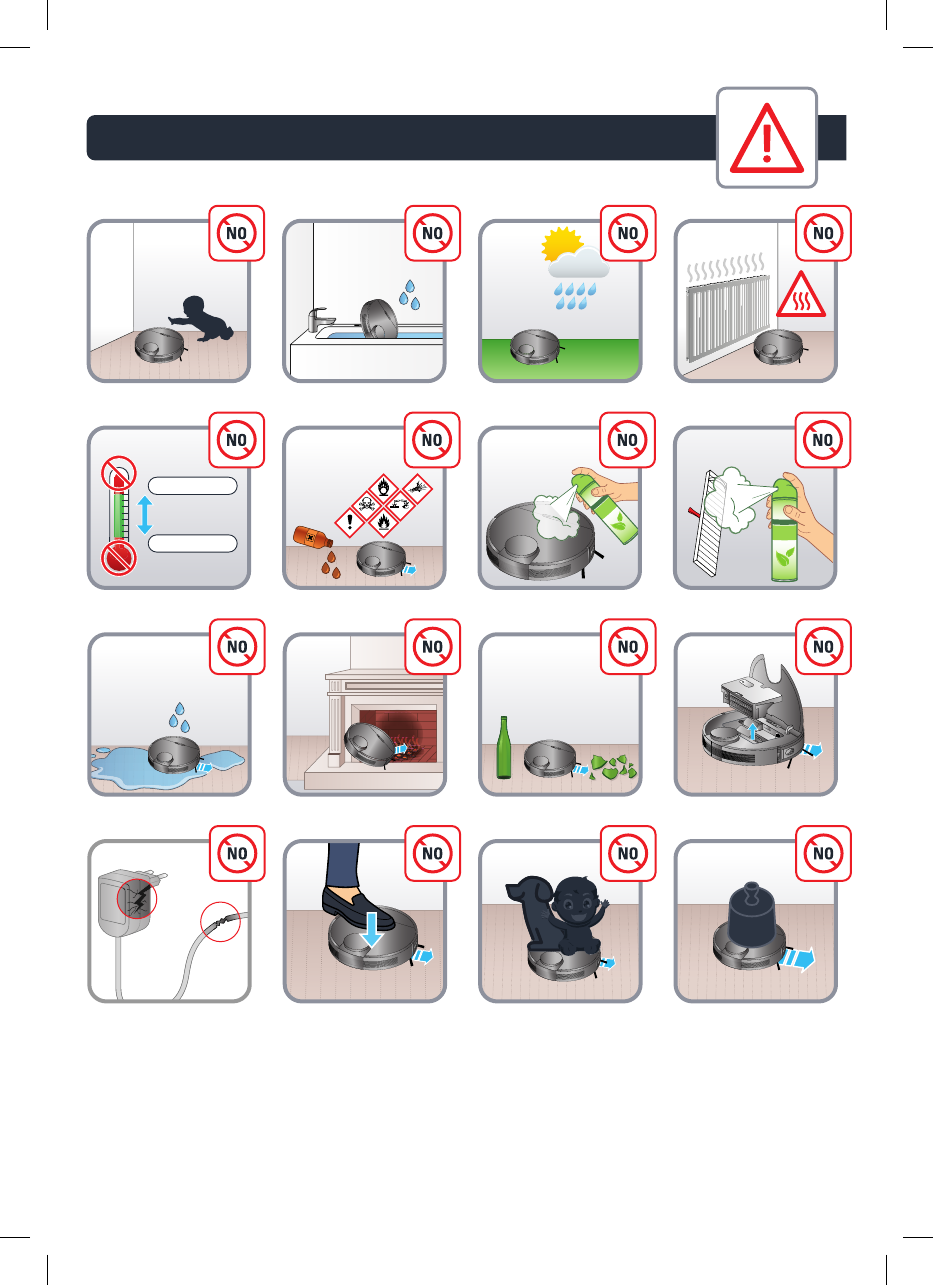 NO

NO

NO

NO

NO

NO

NO

NO

NO

NO

NO

NO

NO

NO

NO

NO