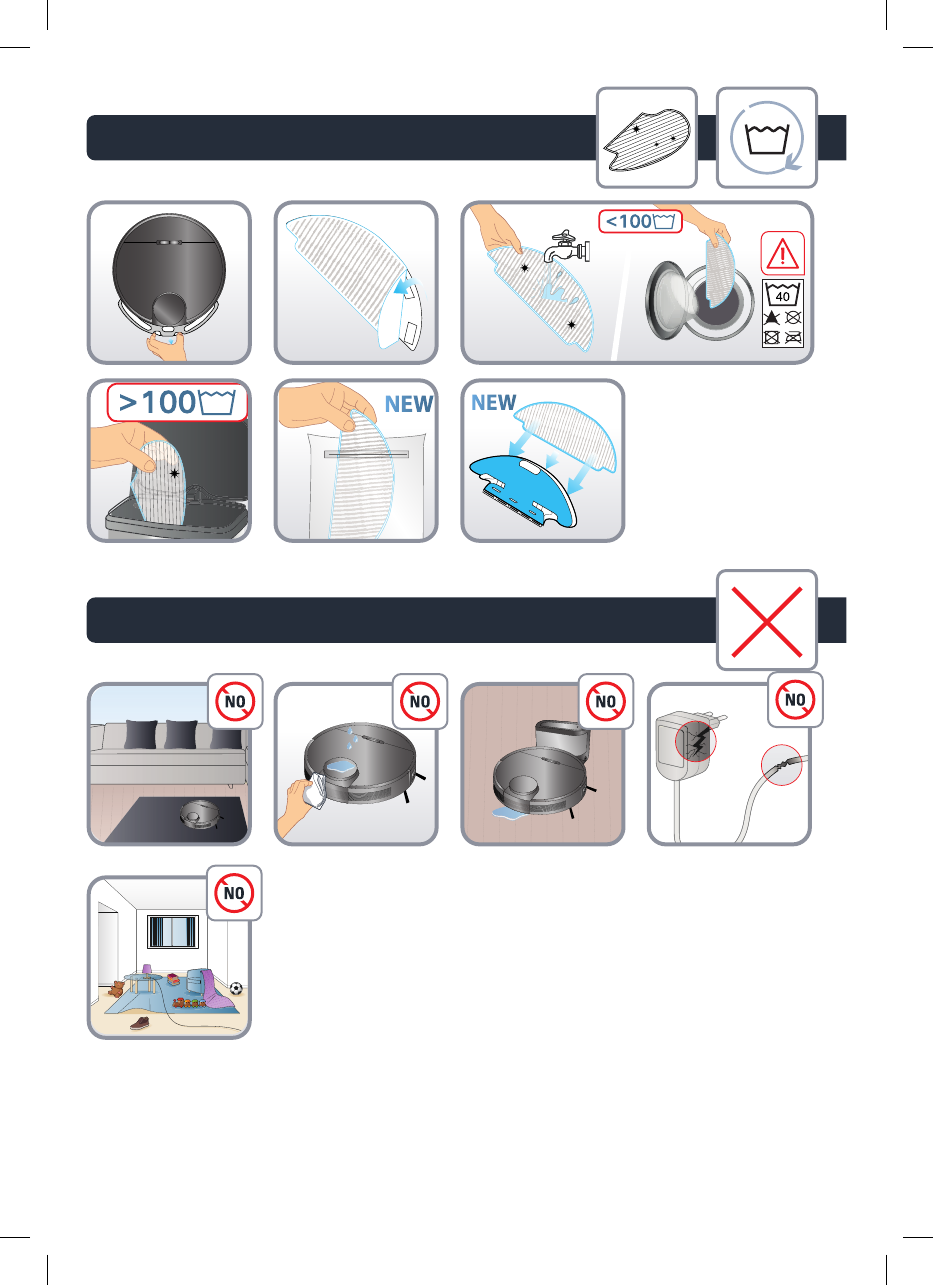 <100

40

>100

NEW

NEW

NO

NO

NO

NO

NO