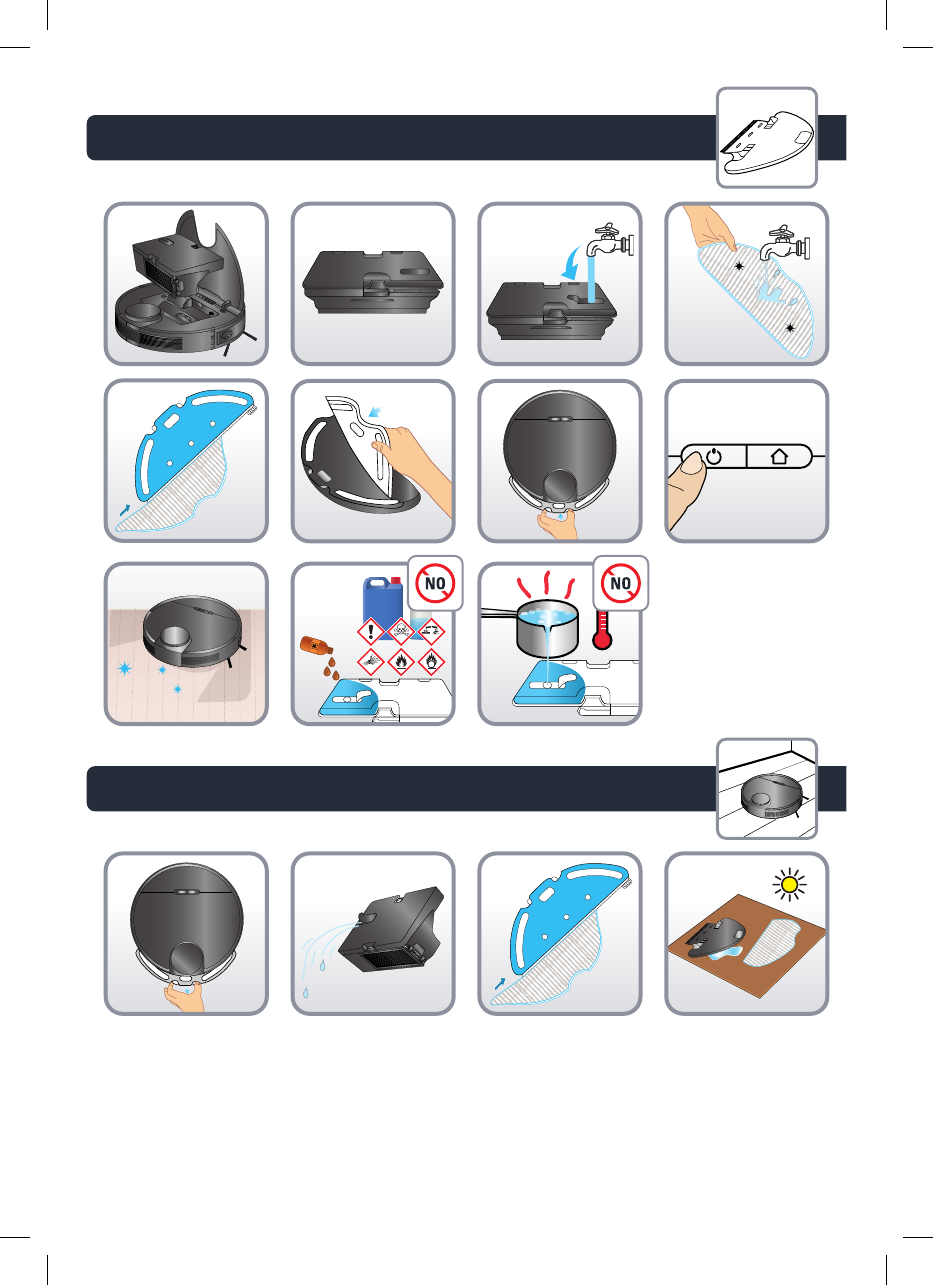 NO

NO