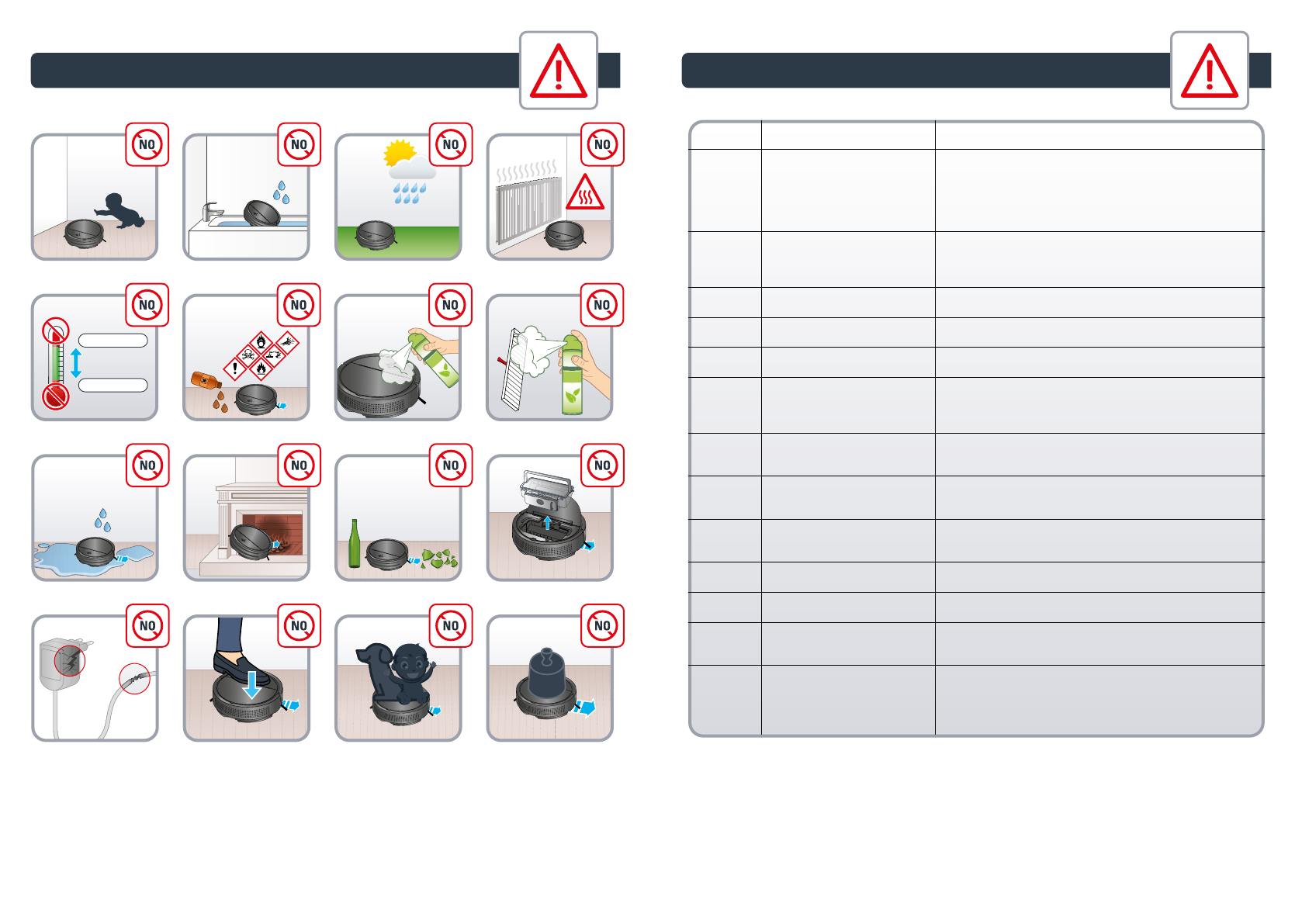 NO

NO

NO

NO

NO

NO

NO

NO

NO

NO

NO

NO

NO

NO

NO

NO