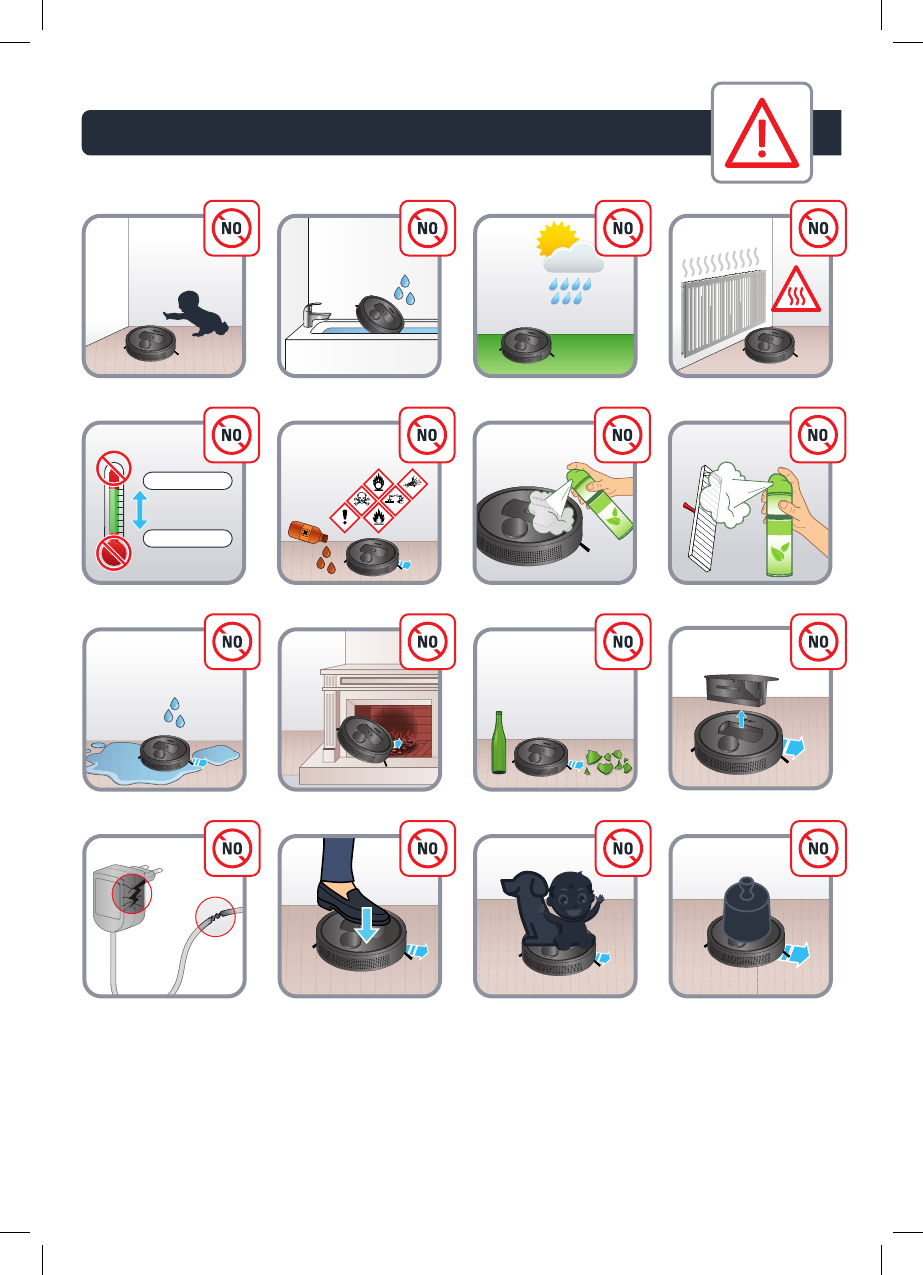 NO

NO

NO

NO

NO

NO

NO

NO

NO

NO

NO

NO

NO

NO

NO

NO