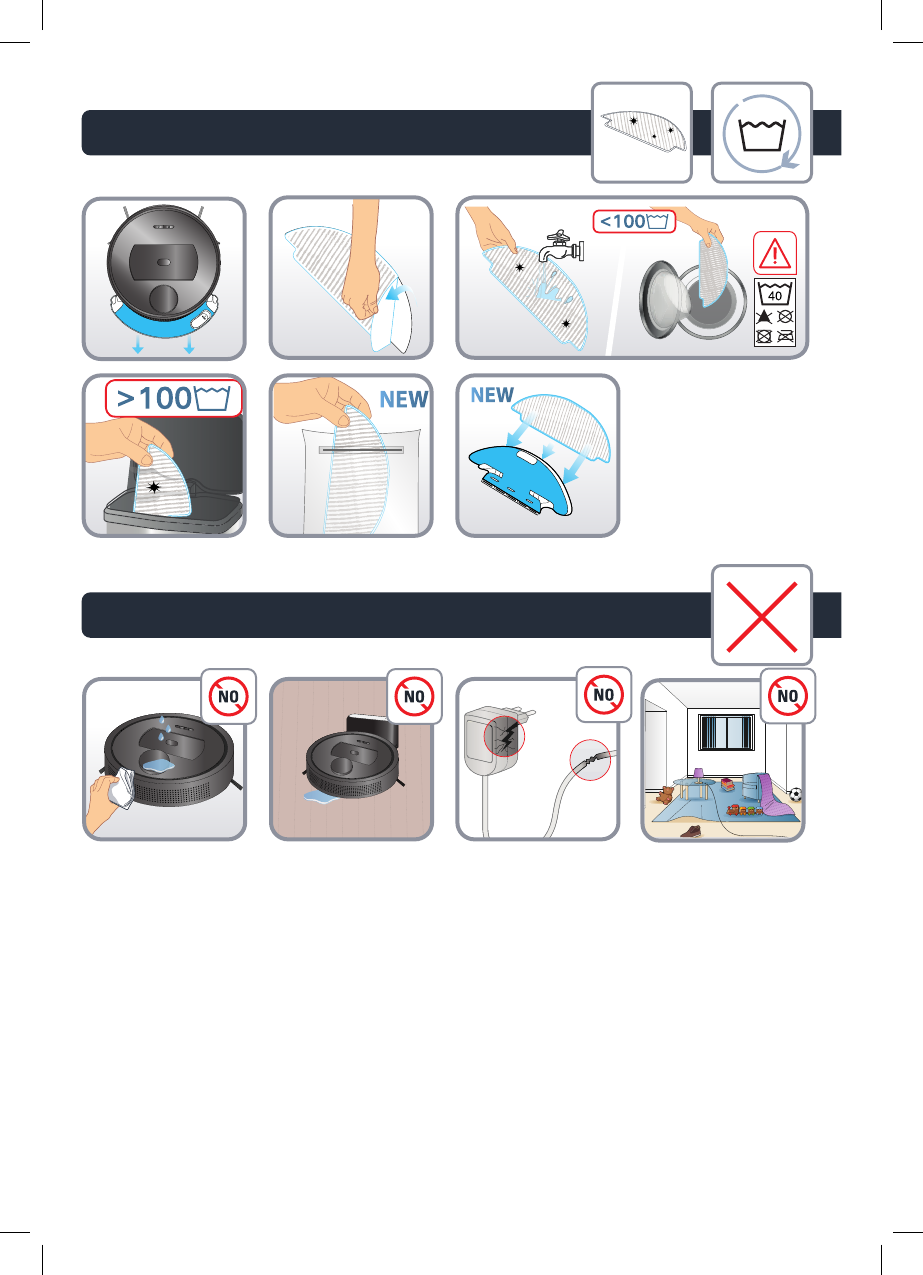 <100

40

>100

NEW

NEW

NO

NO

NO

NO