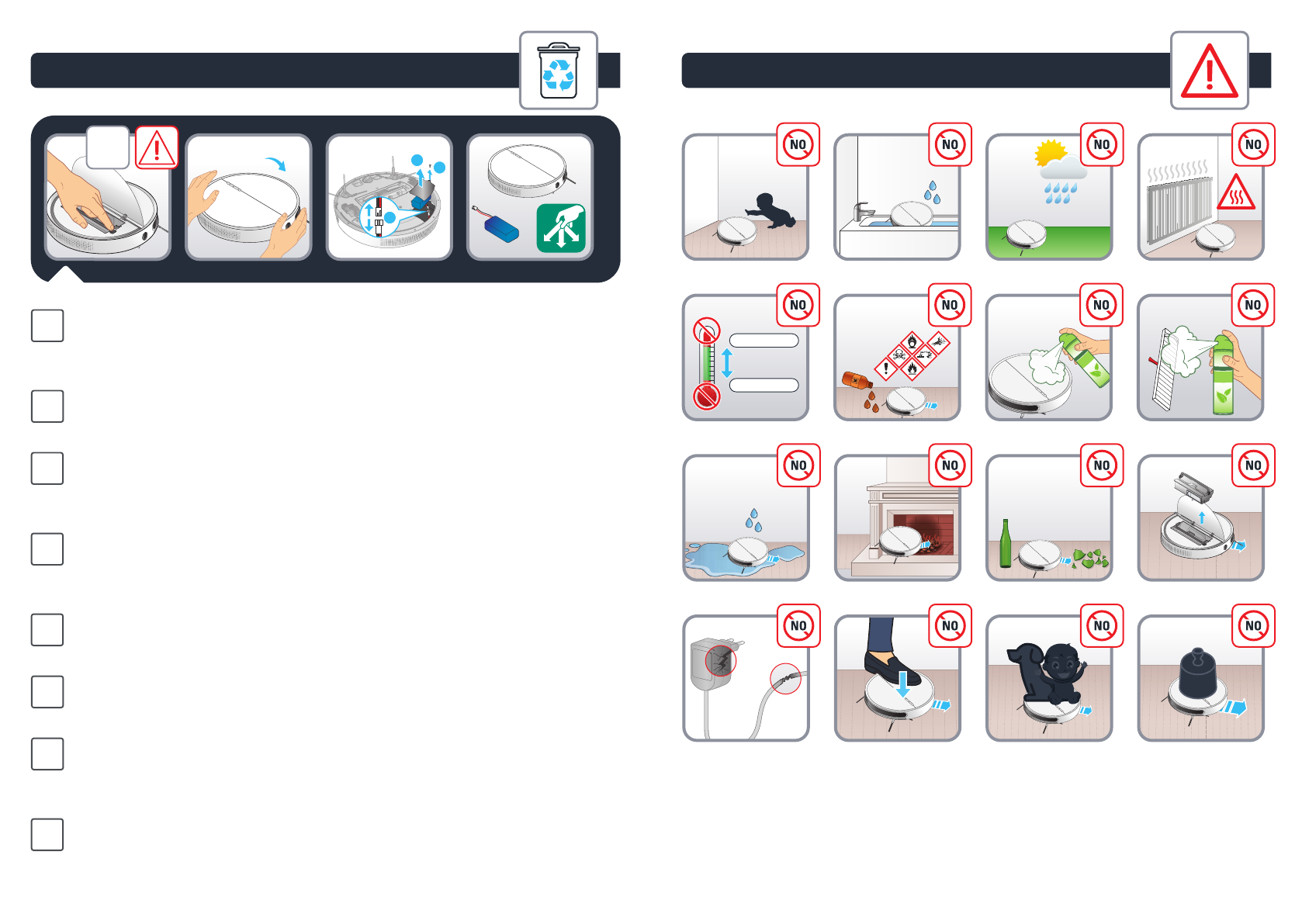 NO

NO

NO

NO

NO

NO

NO

NO

NO

NO

NO

NO

NO

NO

NO

NO