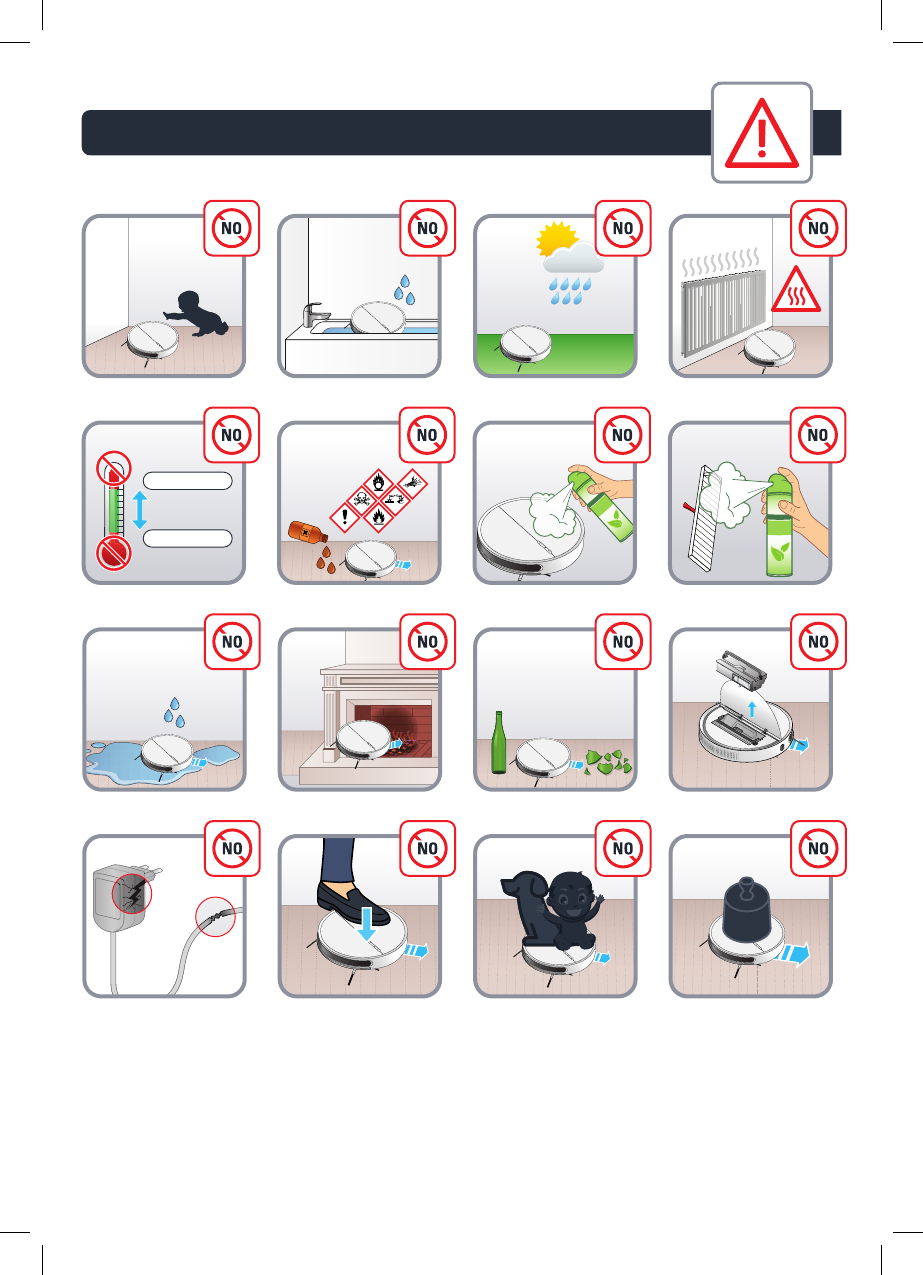 NO

NO

NO

NO

NO

NO

NO

NO

NO

NO

NO

NO

NO

NO

NO

NO