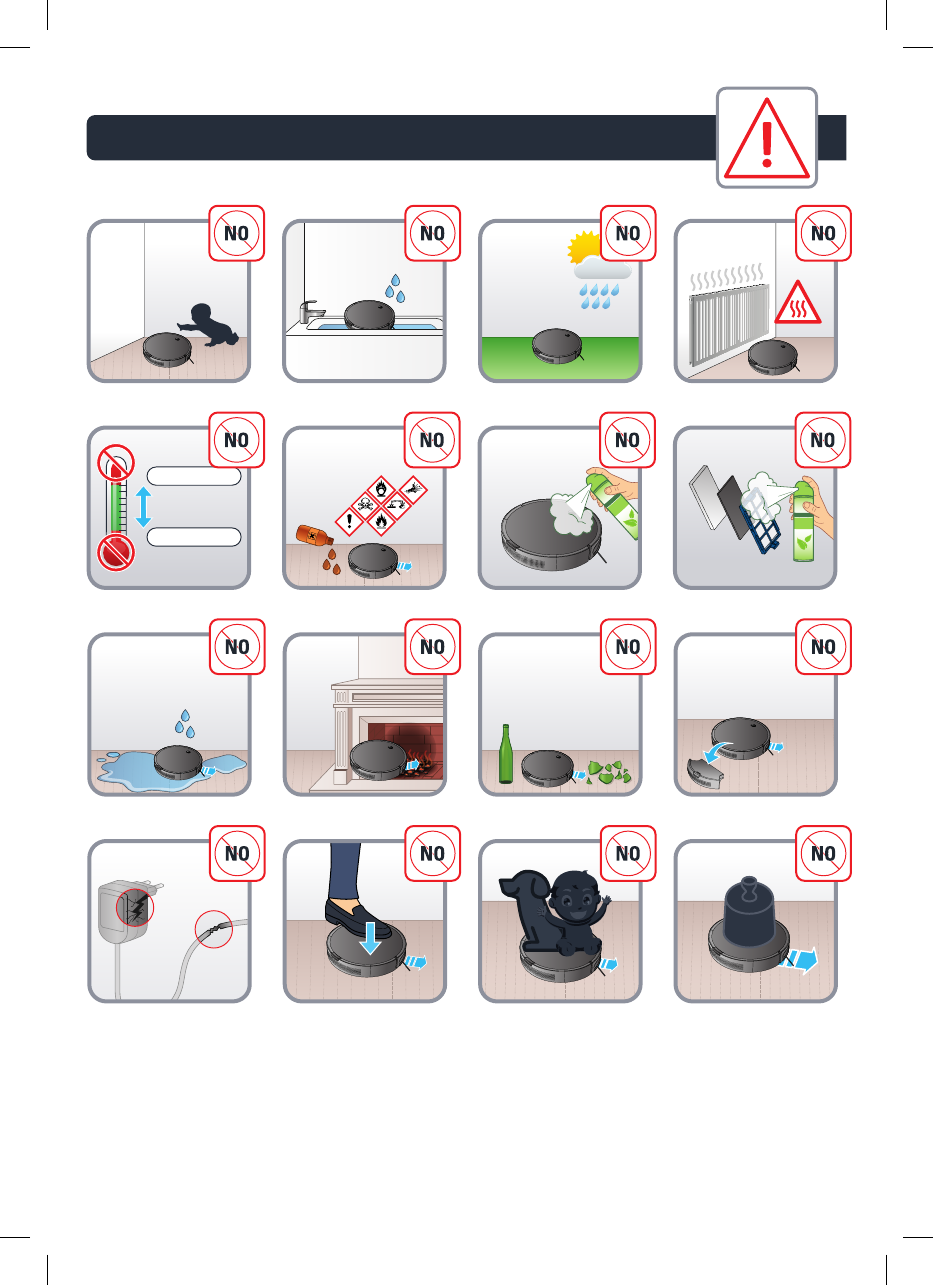 NO

NO

NO

NO

NO

NO

NO

NO

NO

NO

NO

NO

NO

NO

NO

NO