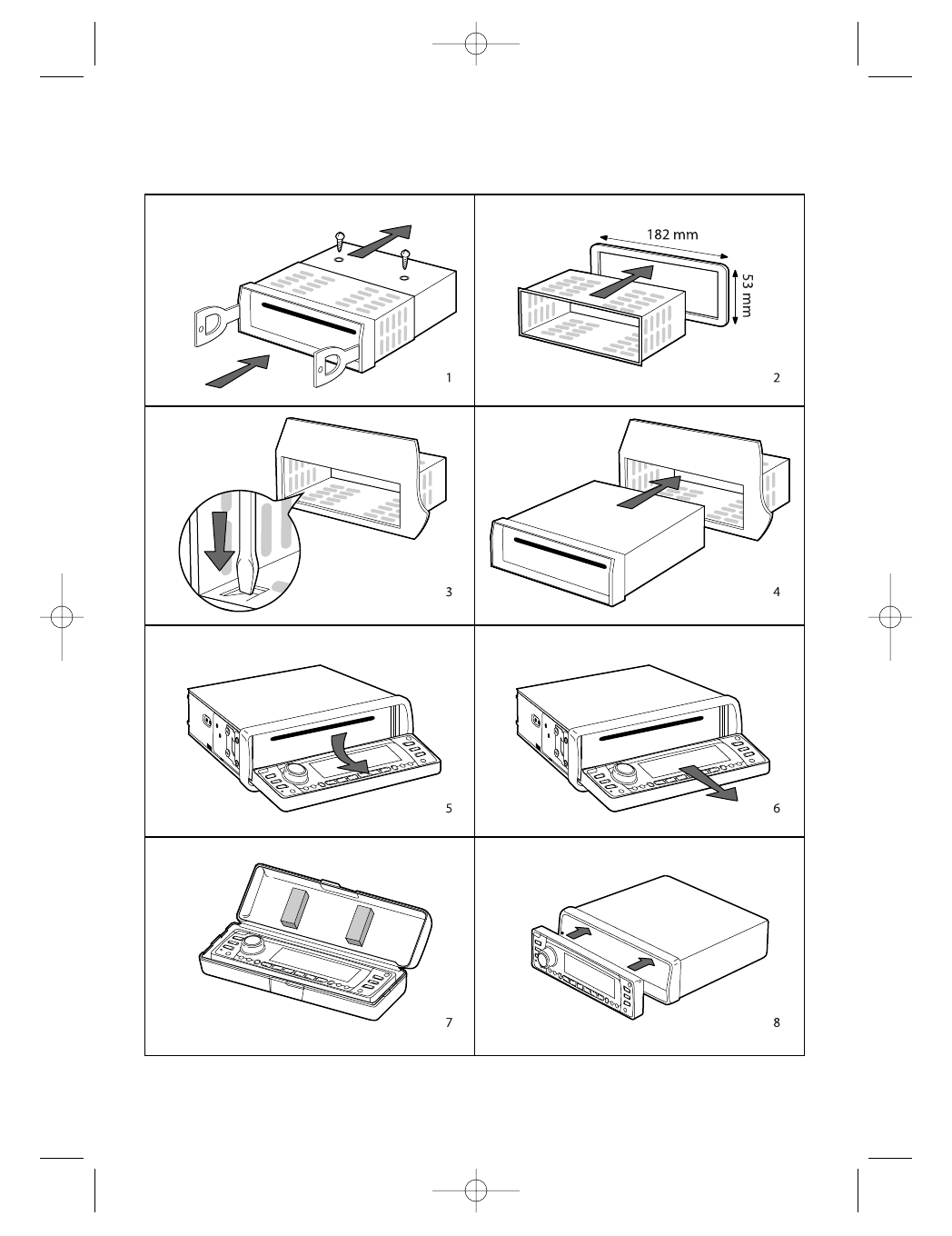 1

182 mm

53 mm

2

3

4

5

6

7

8