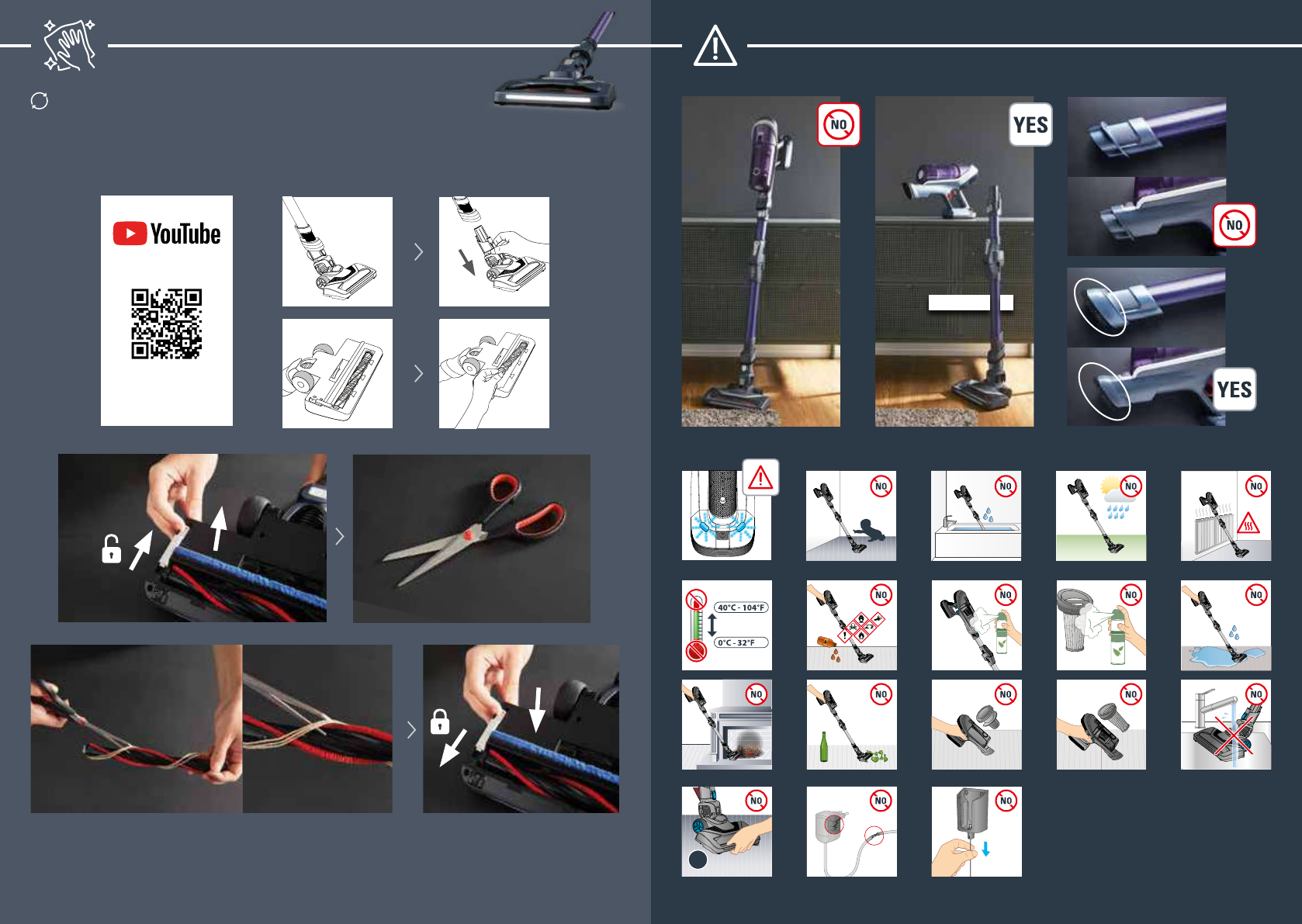 YouTube

NO
YES
NO
YES

NO
NO
NO
NO

40°C - 104°F
0°C - 32°F
NO
NO
NO
NO

NO
NO
NO
NO
NO

NO
NO
NO