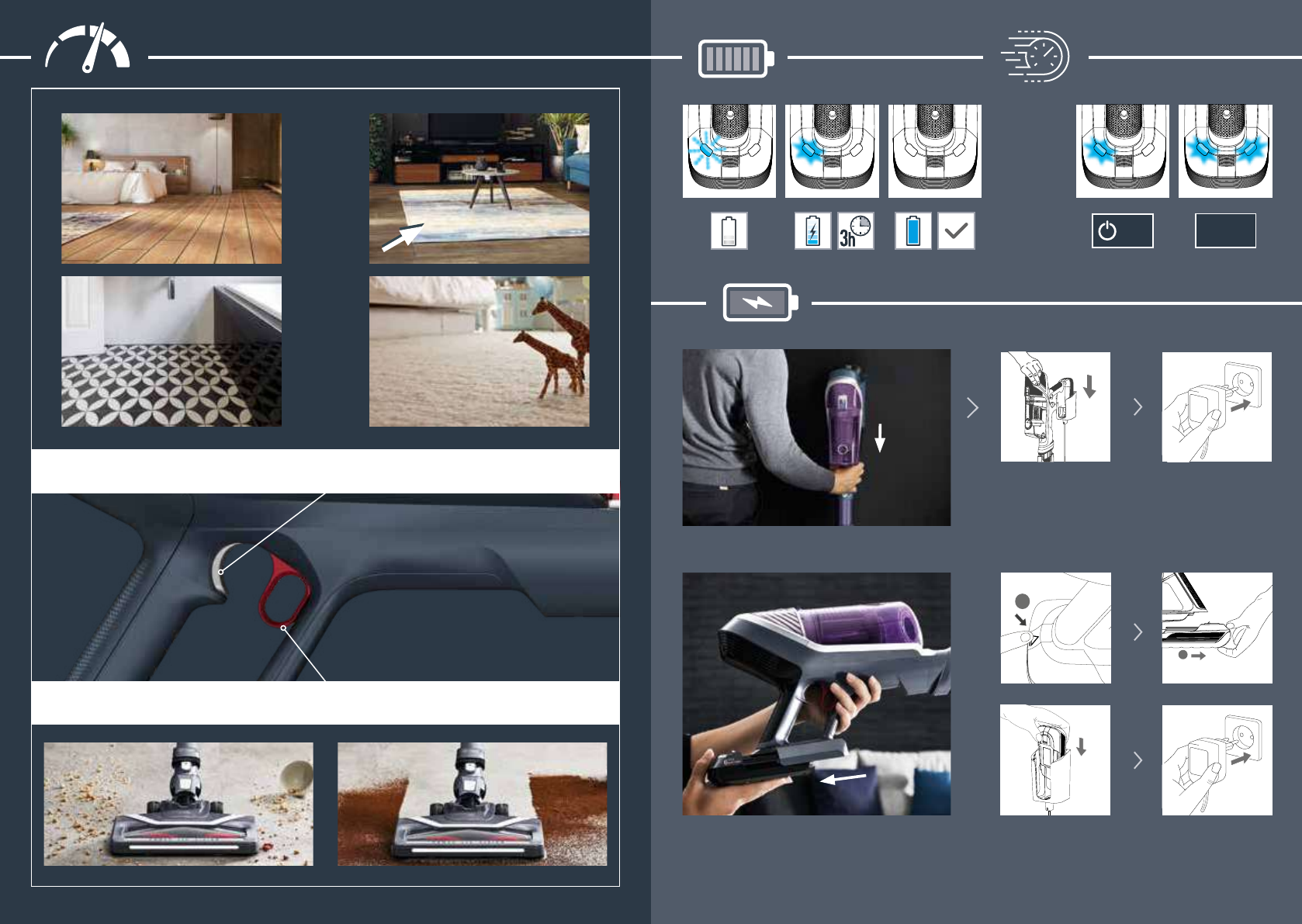 3h