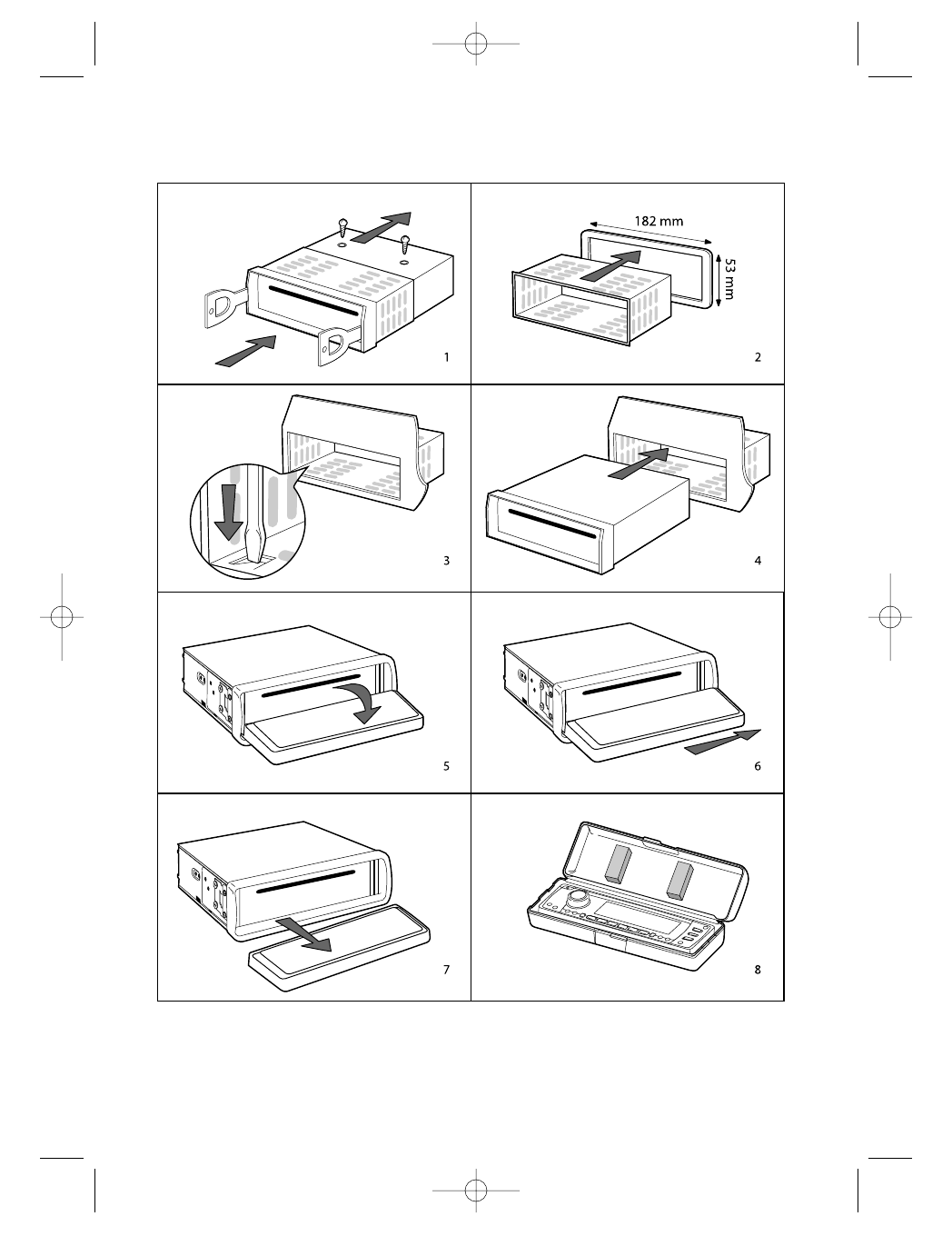 1

182 mm

53 mm

2

3

4

5

6

7

8