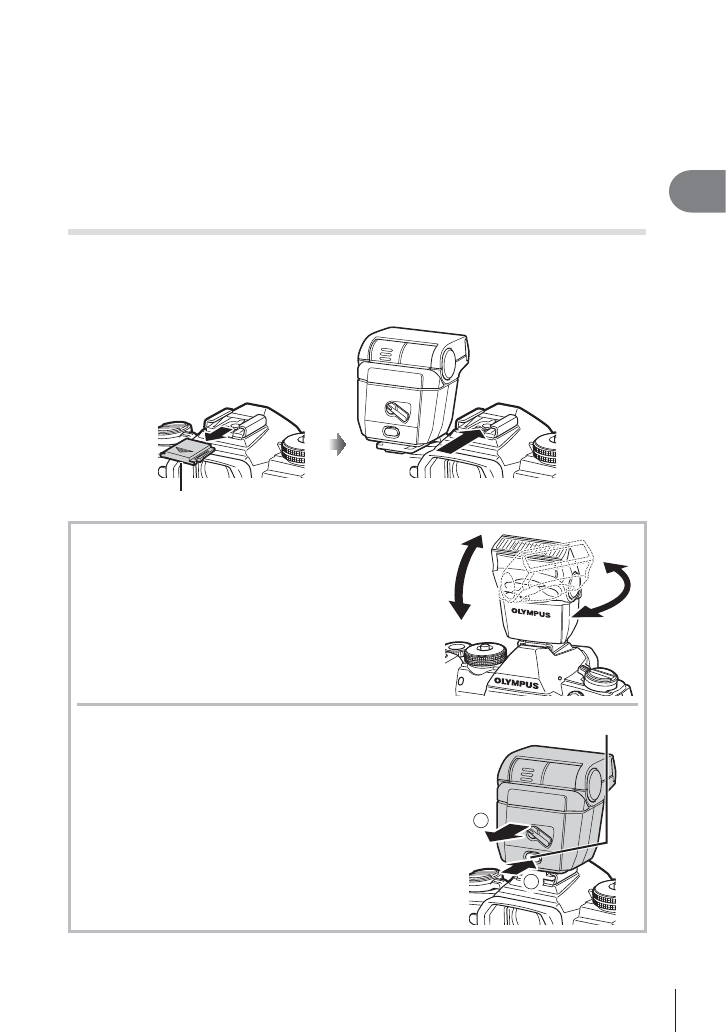 OLYMPUS

OLYMPUS