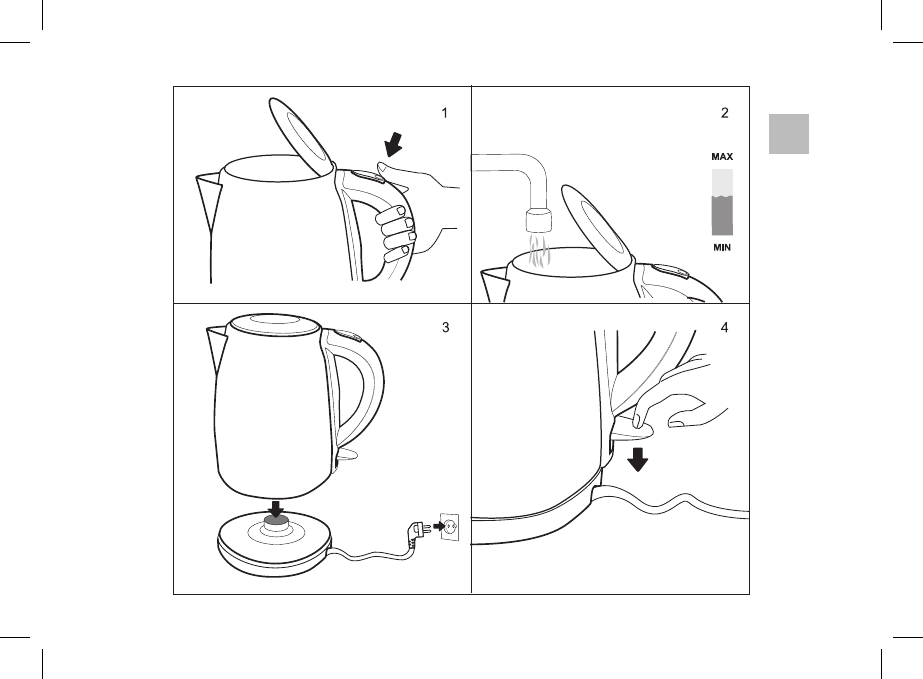 1

2

MAX

MIN

3

4