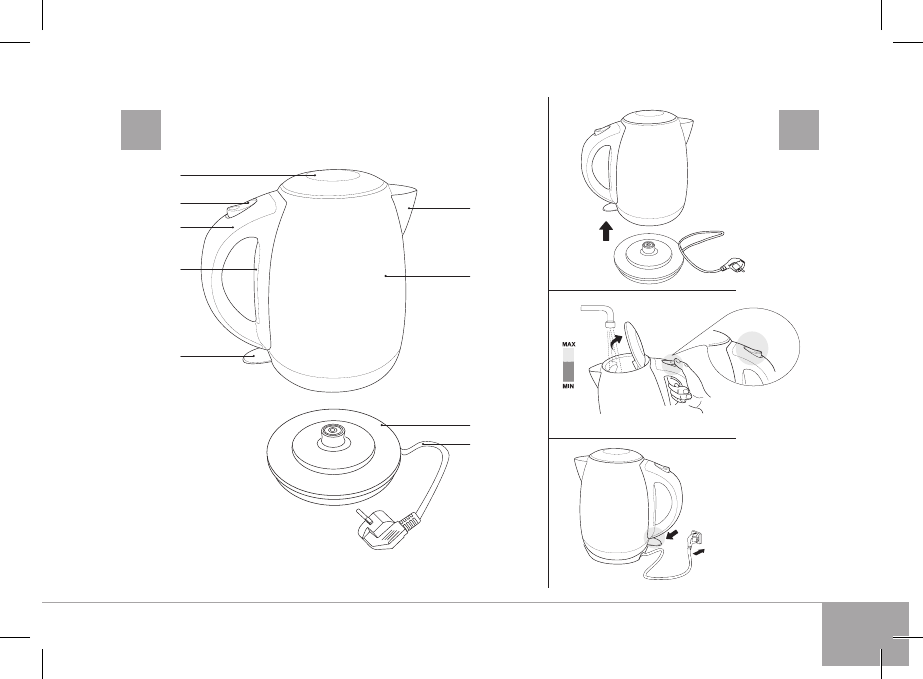 MAX
MIN