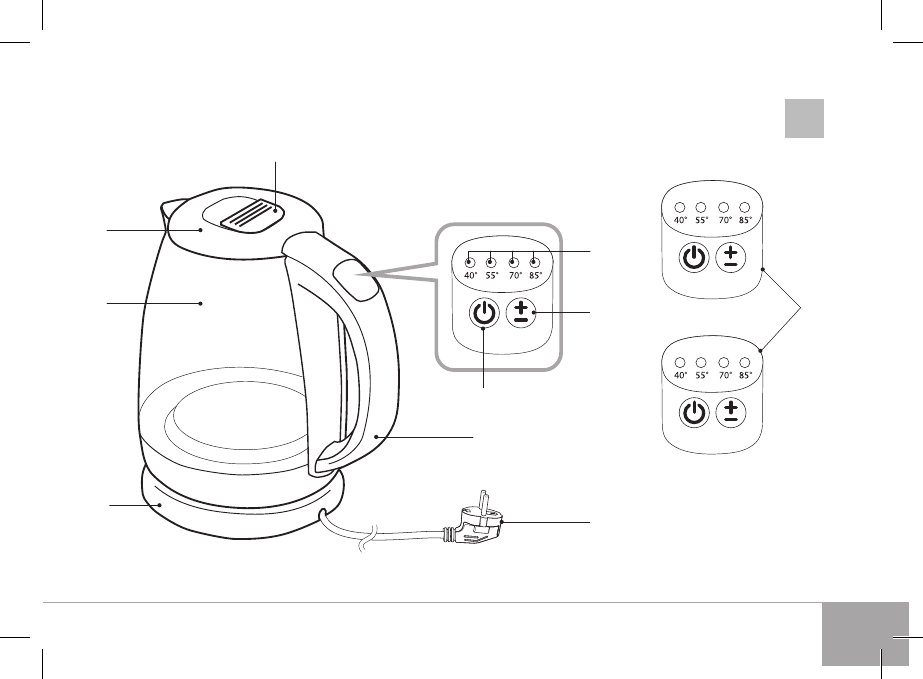 40° 55° 70° 85°

40° 55° 70° 85°

40° 55° 70° 85°