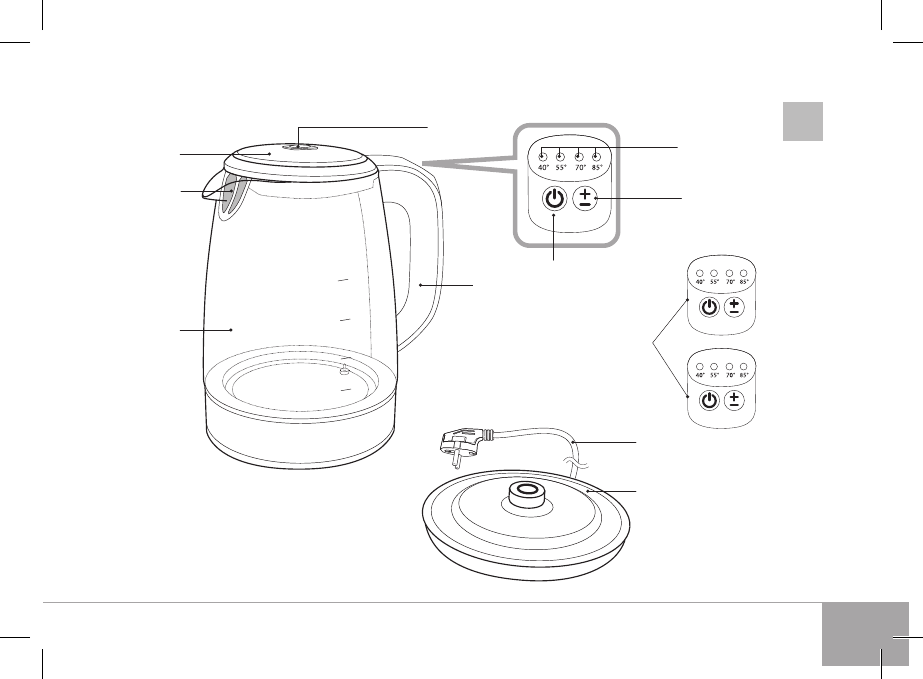 40° 55° 70° 85°

40° 55° 70° 85°

40° 55° 70° 85°