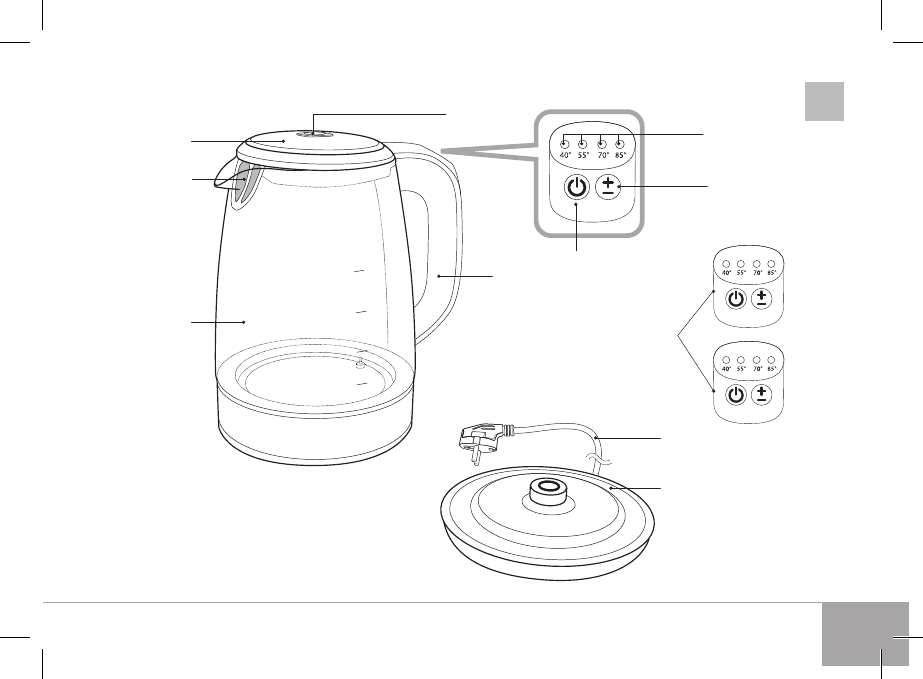 40° 55° 70° 85°

40° 55° 70° 85°

40° 55° 70° 85°