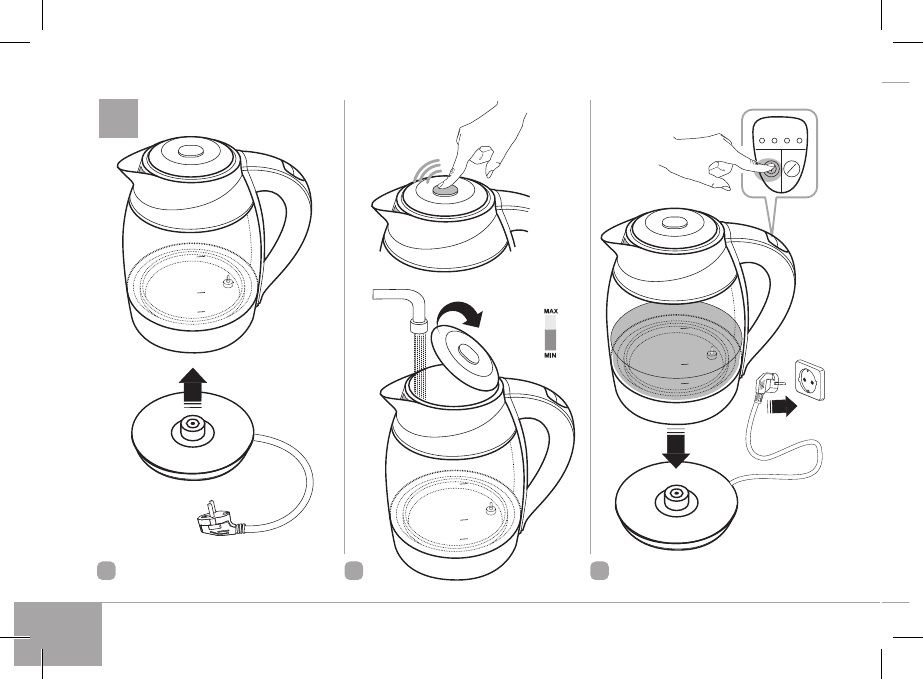 MAX
MIN