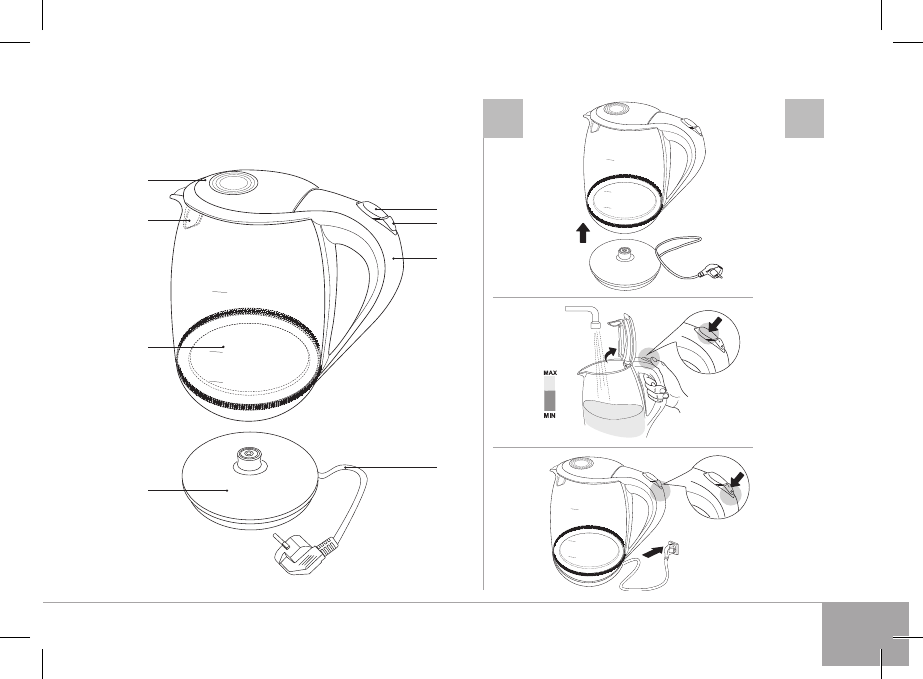 MAX
MIN