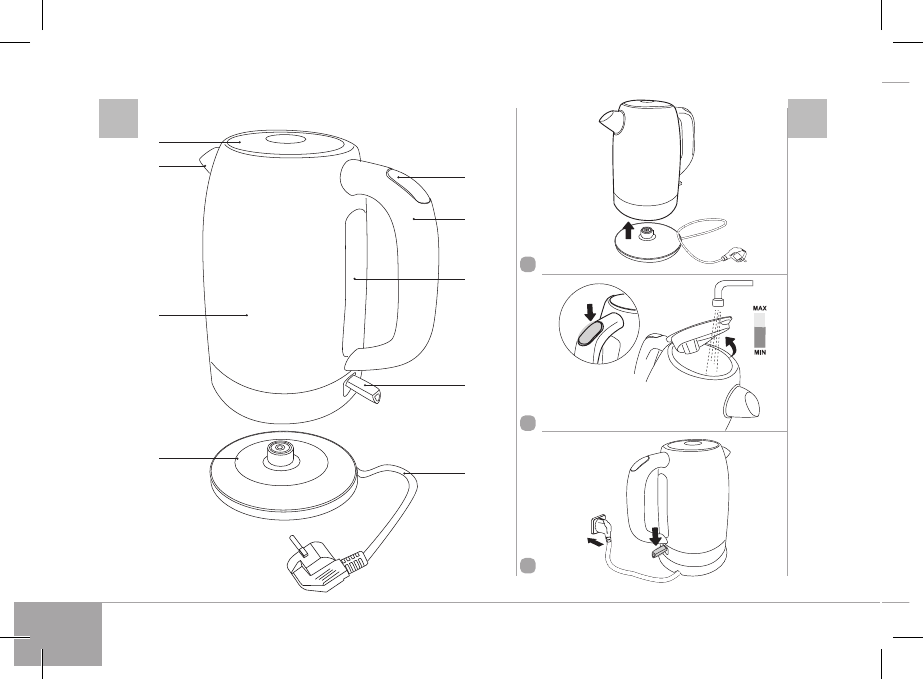 MAX
MIN