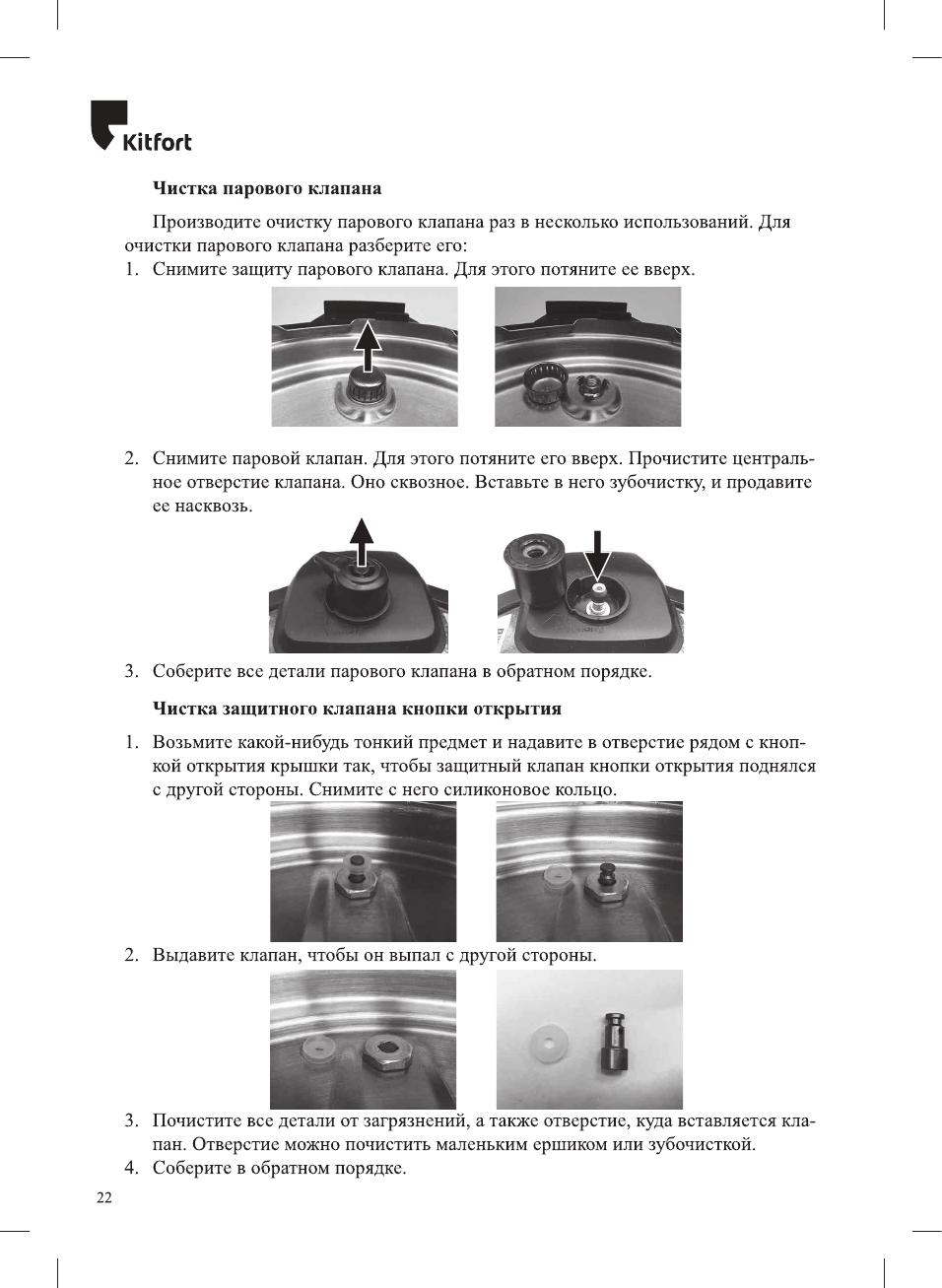 Kitfort

Чистка парового клапана

Производите очистку парового клапана раз в несколько использований. Для очистки парового клапана разберите его:

1. Снимите защиту парового клапана. Для этого потяните ее вверх.

2. Снимите паровой клапан. Для этого потяните его вверх. Прочистите центральное отверстие клапана. Оно сквозное. Вставьте в него зубочистку, и продавите ее насквозь.

3. Соберите все детали парового клапана в обратном порядке.

Чистка защитного клапана кнопки открытия

1. Возьмите какой-нибудь тонкий предмет и надавите в отверстие рядом с кнопкой открытия крышки так, чтобы защитный клапан кнопки открытия поднялся с другой стороны. Снимите с него силиконовое кольцо.

2. Выдавите клапан, чтобы он выпал с другой стороны.

3. Почистите все детали от загрязнений, а также отверстие, куда вставляется клапан. Отверстие можно почистить маленьким ершиком или зубочисткой.

4. Соберите в обратном порядке.

22