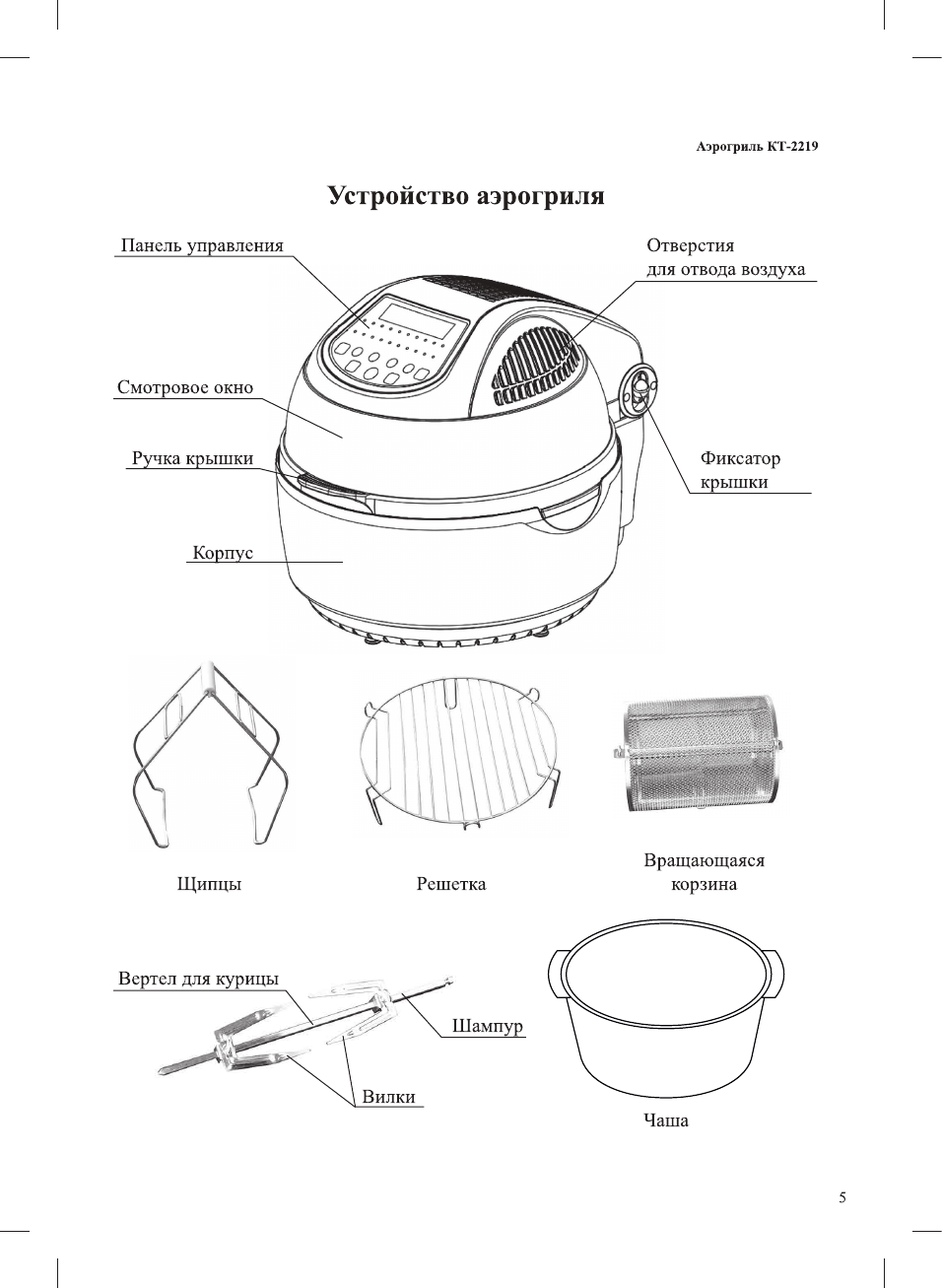 Аэрогриль КТ-2219

Устройство аэрогриля

Панель управления

Отверстия для отвода воздуха

Смотровое окно

Ручка крышки

Фиксатор крышки

Корпус

Щипцы

Решетка

Вращающаяся корзина

Вертел для курицы

Шампур

Вилки

Чаша

5