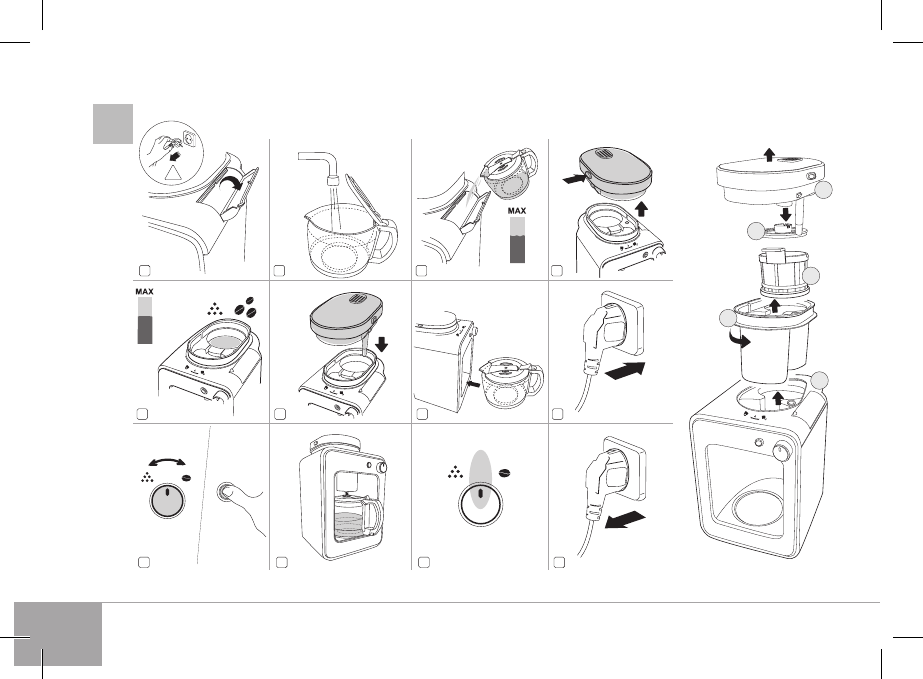 MAX

MAX