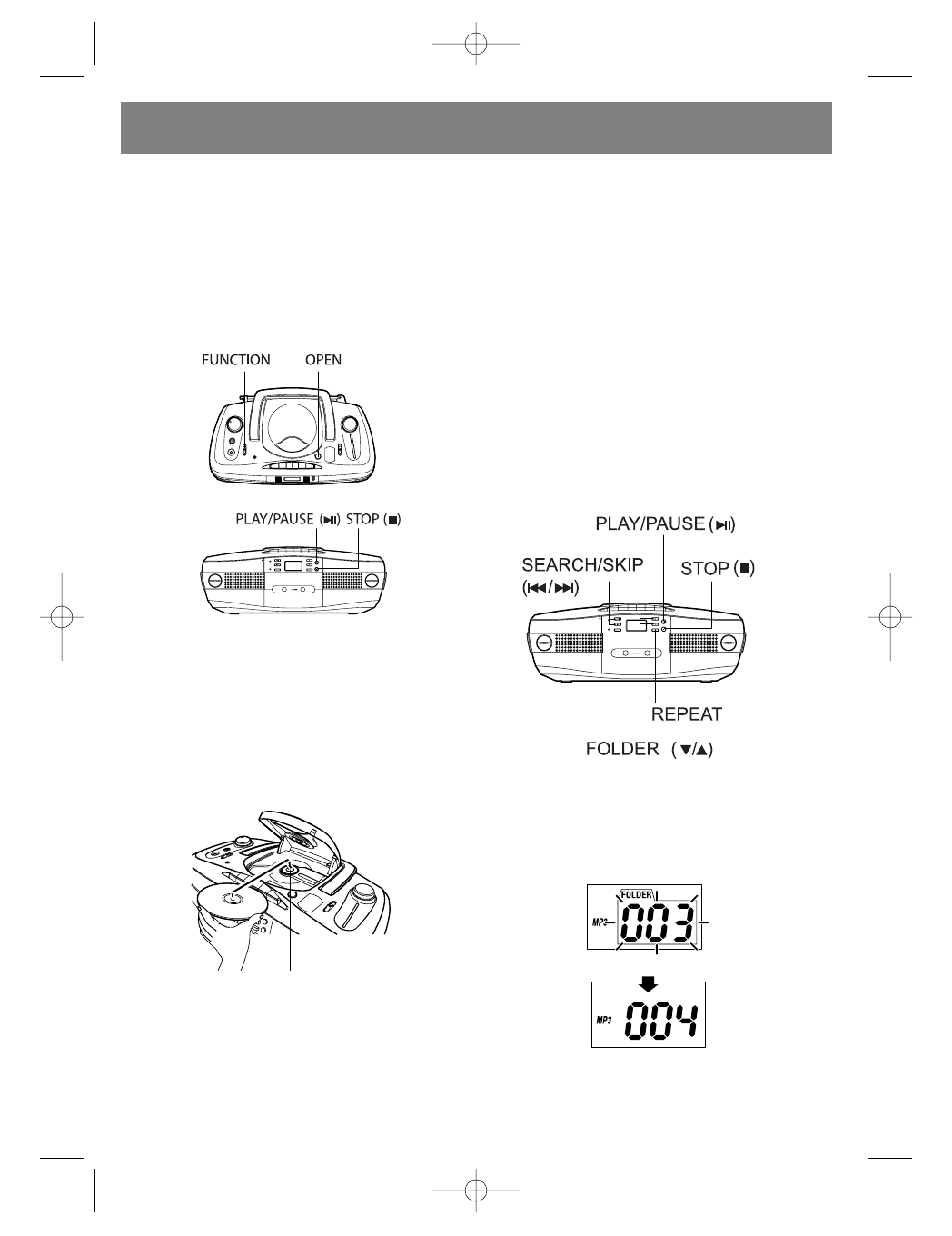 FUNCTION OPEN

PLAY/PAUSE (▶II) STOP (■)

PLAY/PAUSE (▶II)

SEARCH/SKIP (I◀◀/▶▶I)

STOP (■)

REPEAT

FOLDER (▼/▲)

FOLDER

MP3 003

MP3 004