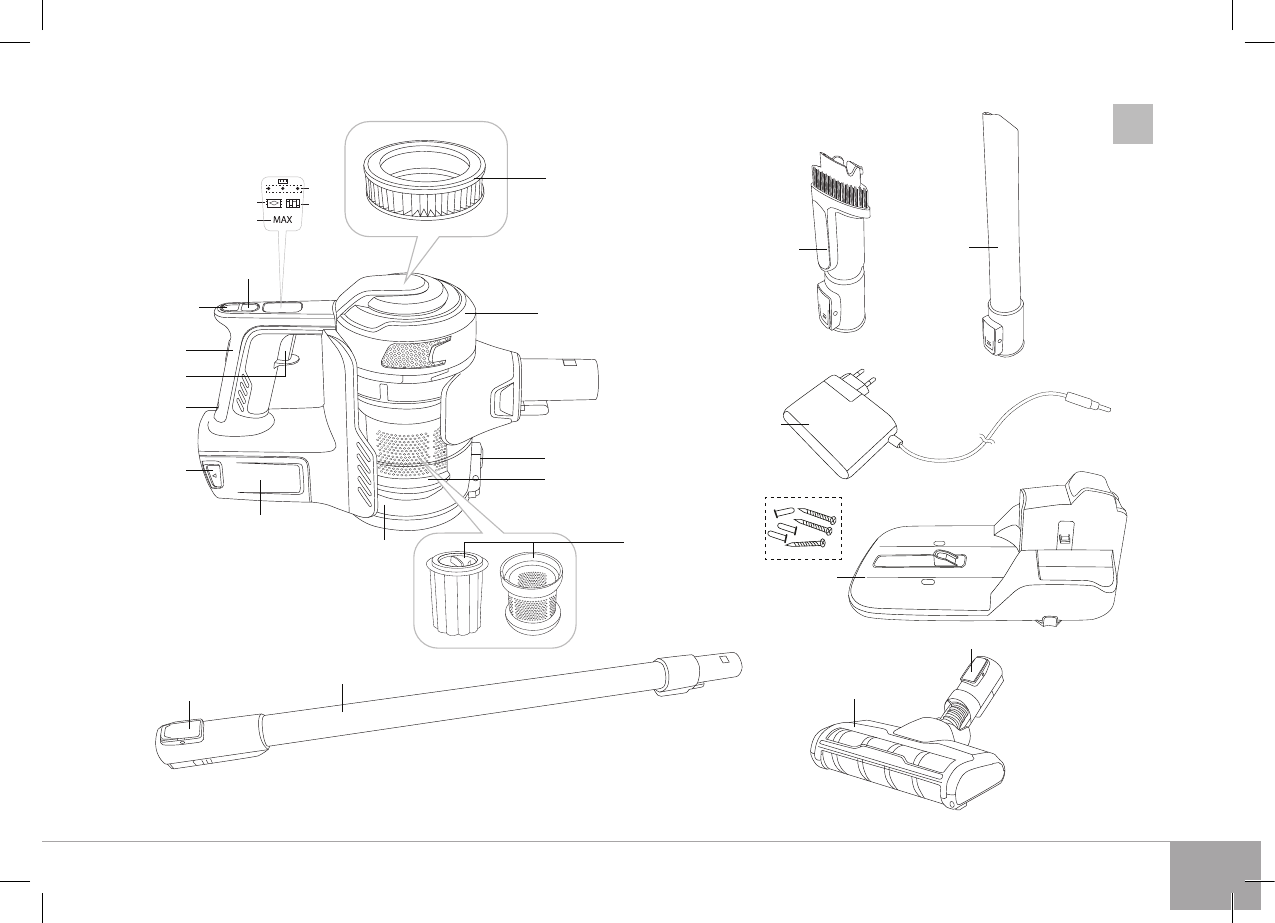 MAX