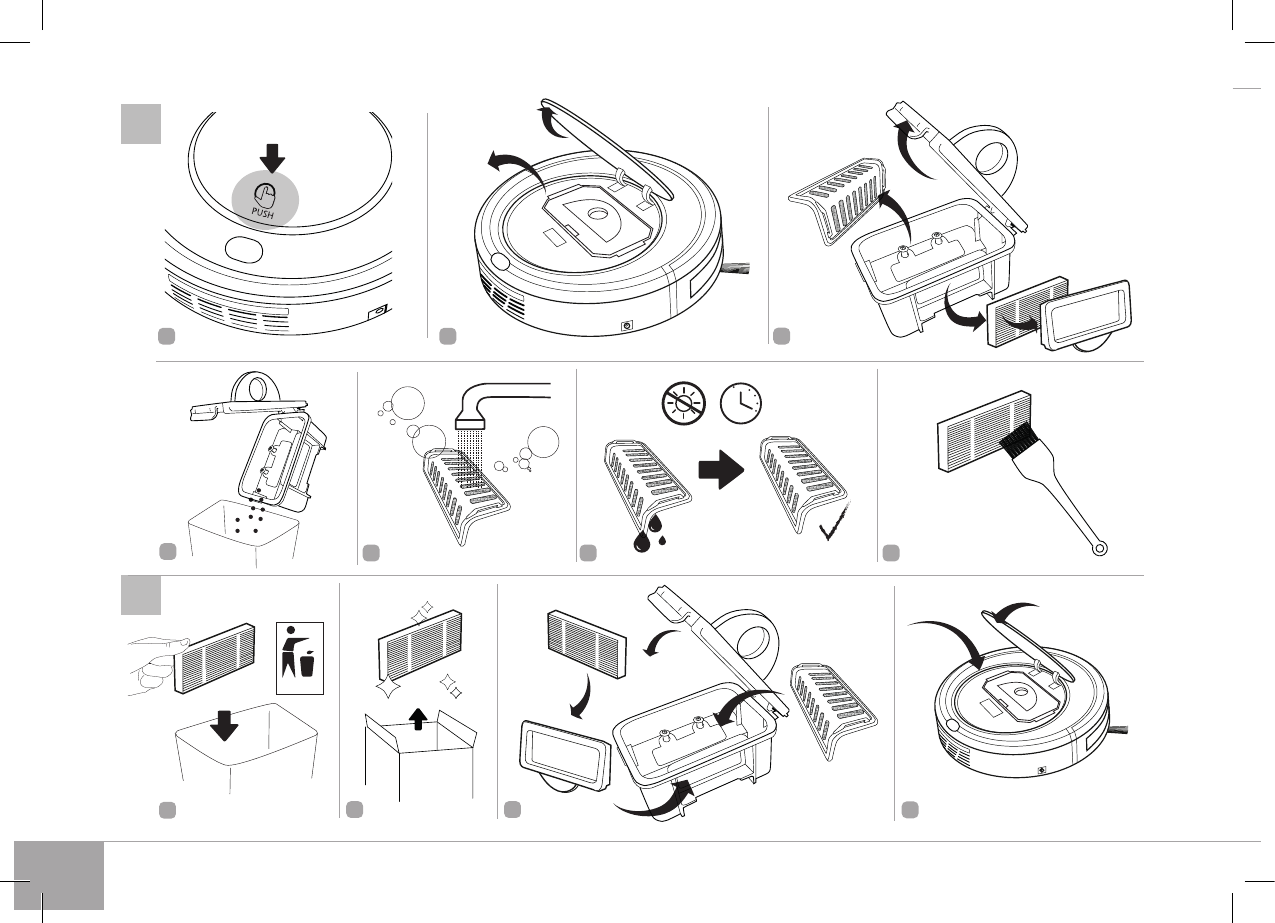 PUSH