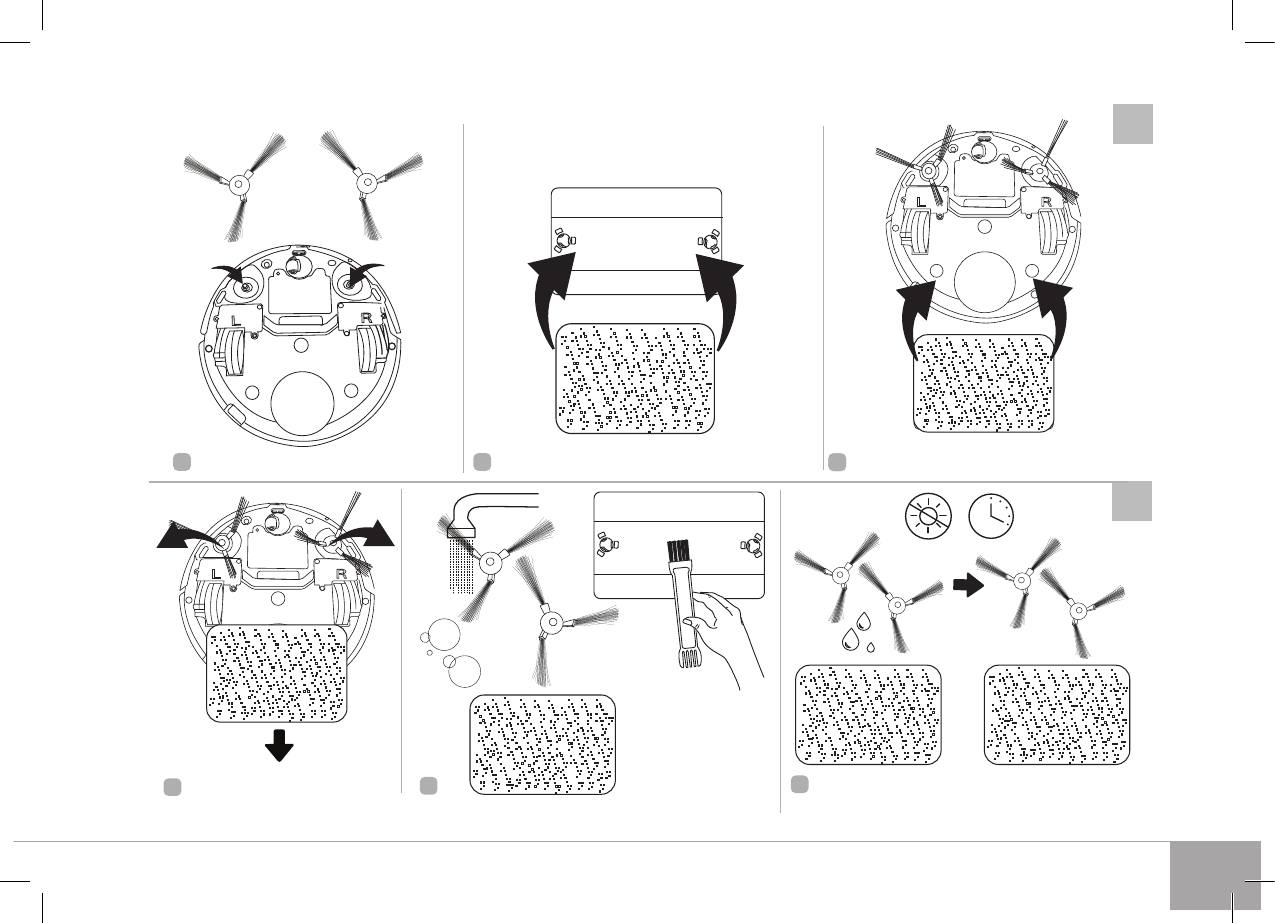 L R

L R

L R