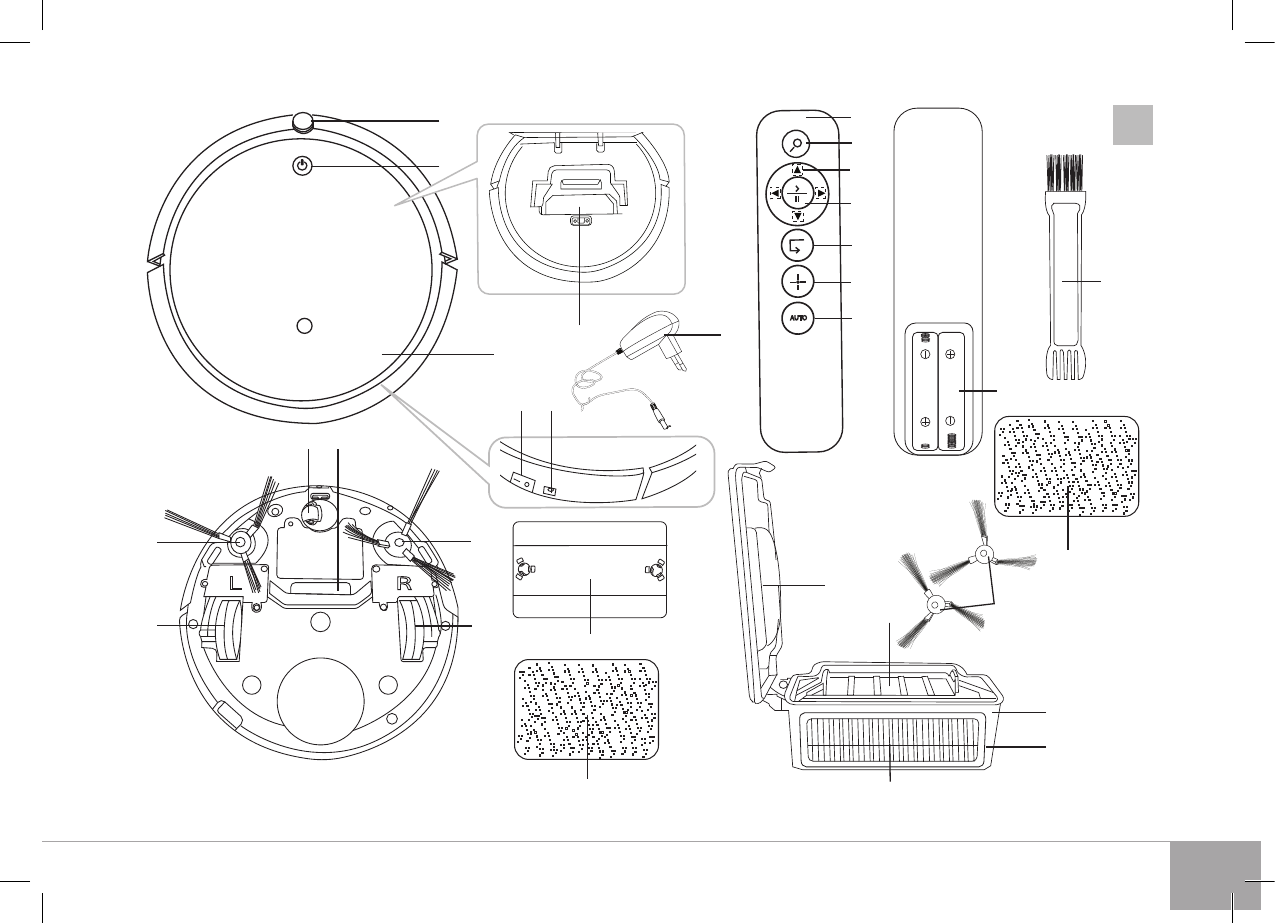 L

R

AUTO