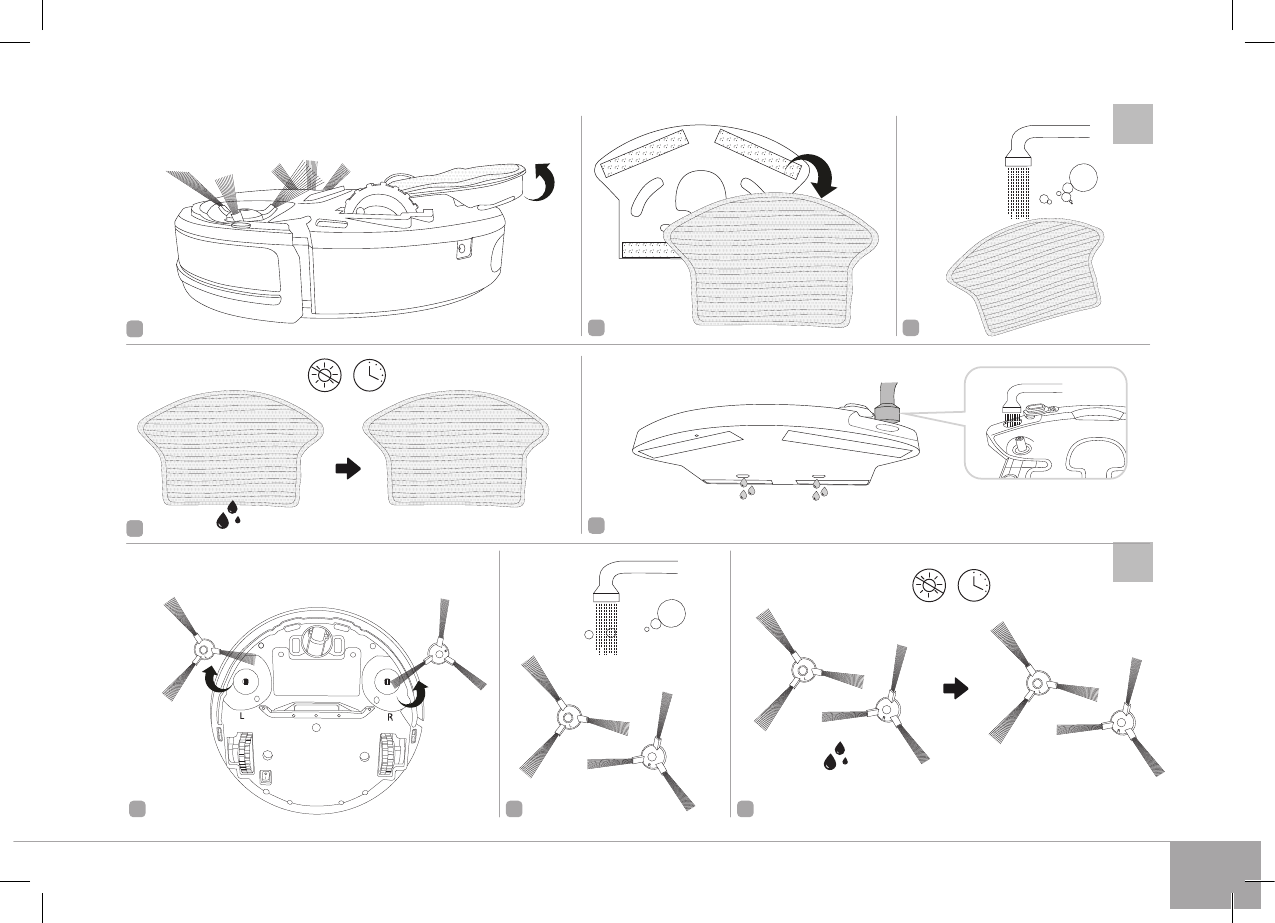 L

R