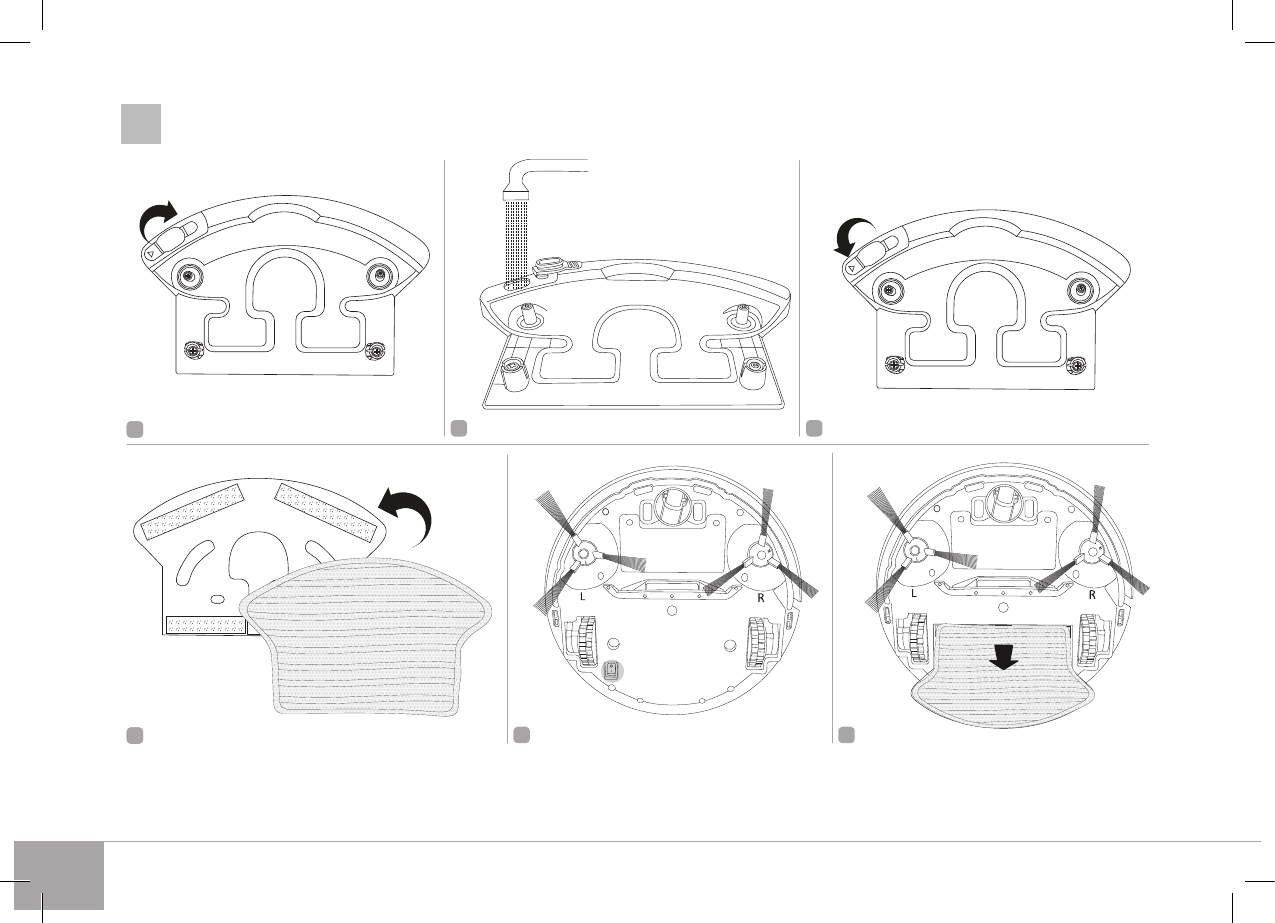 L
R
L
R