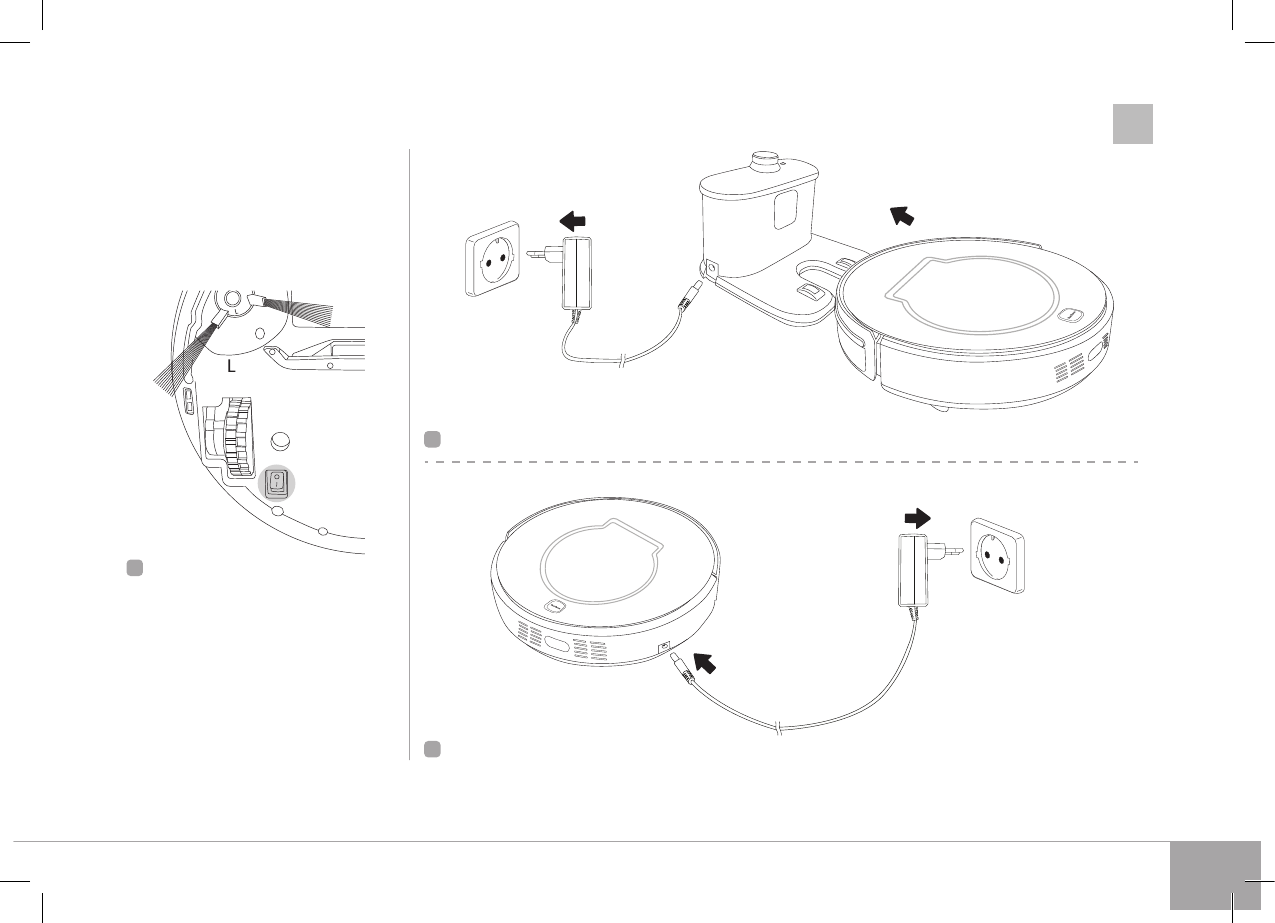 L