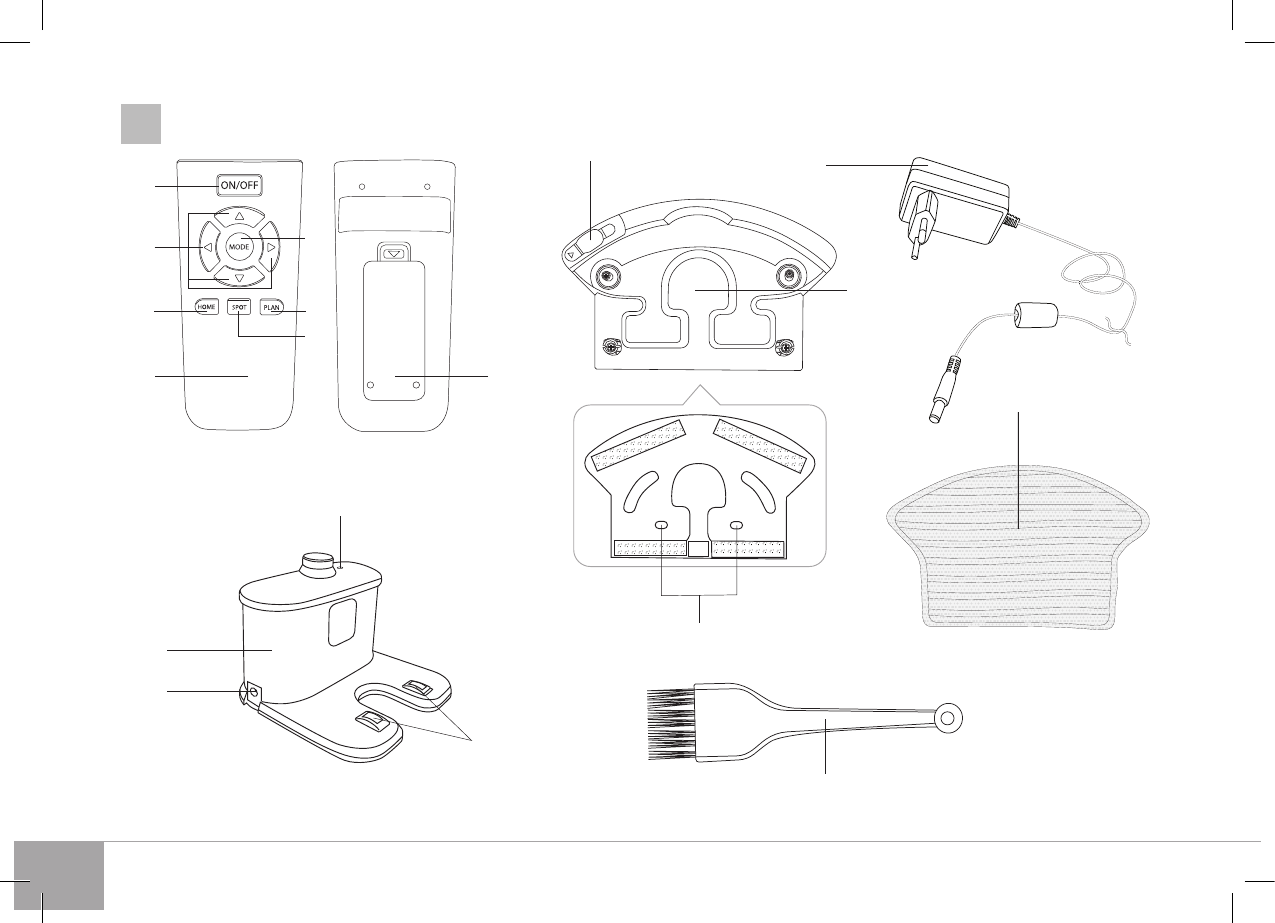 ON/OFF

MODE

HOME

SPOT

PLAN