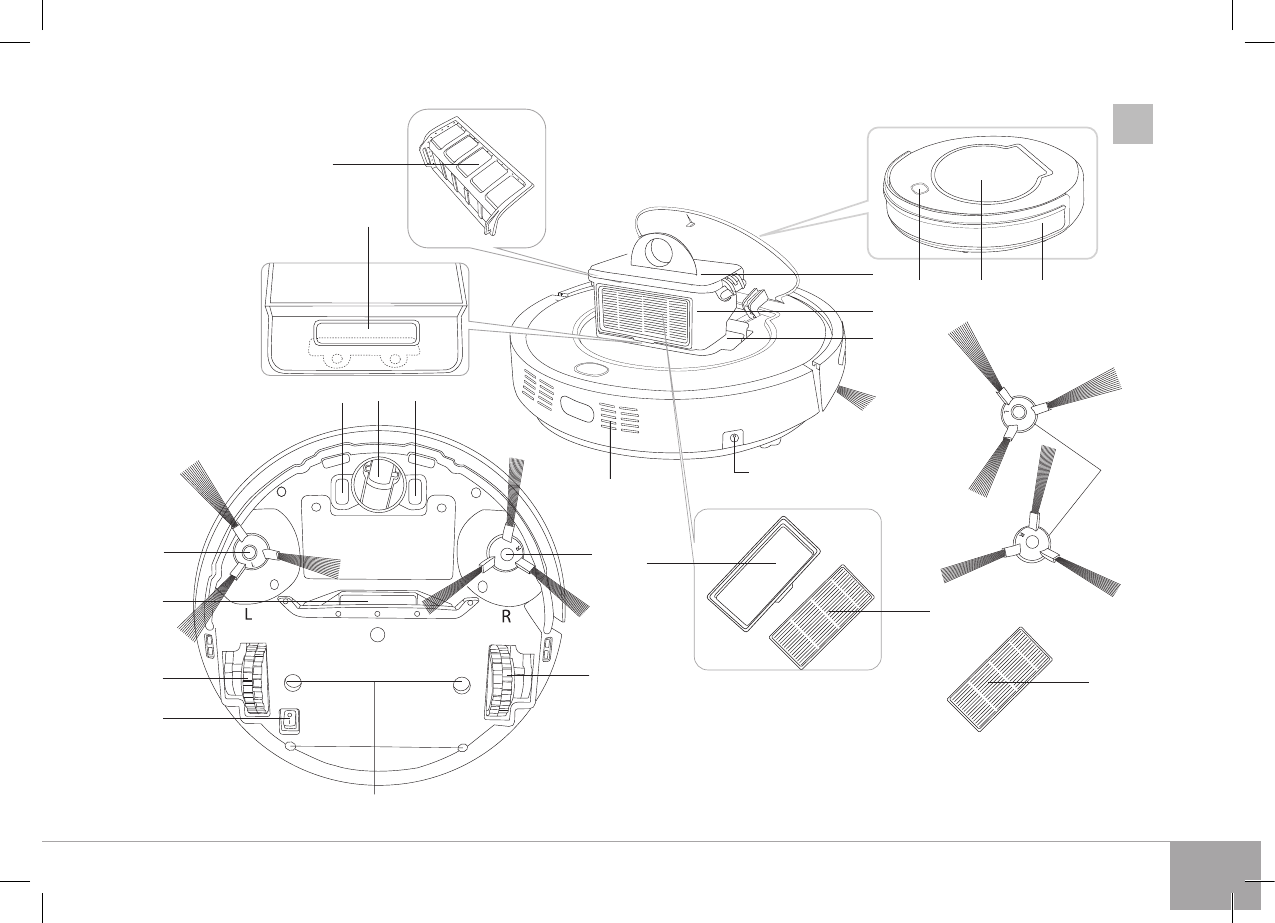 L

R