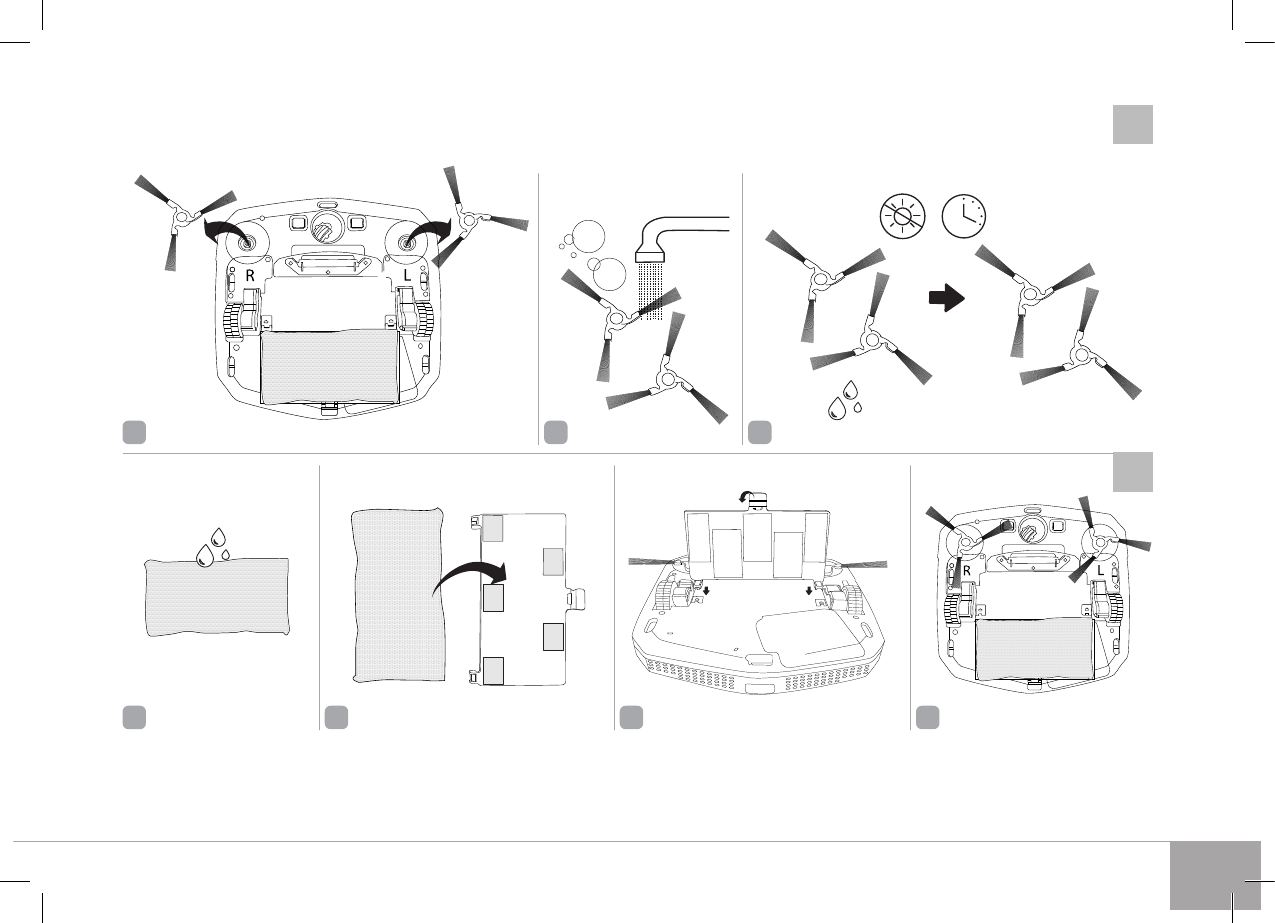 R
L

R
L