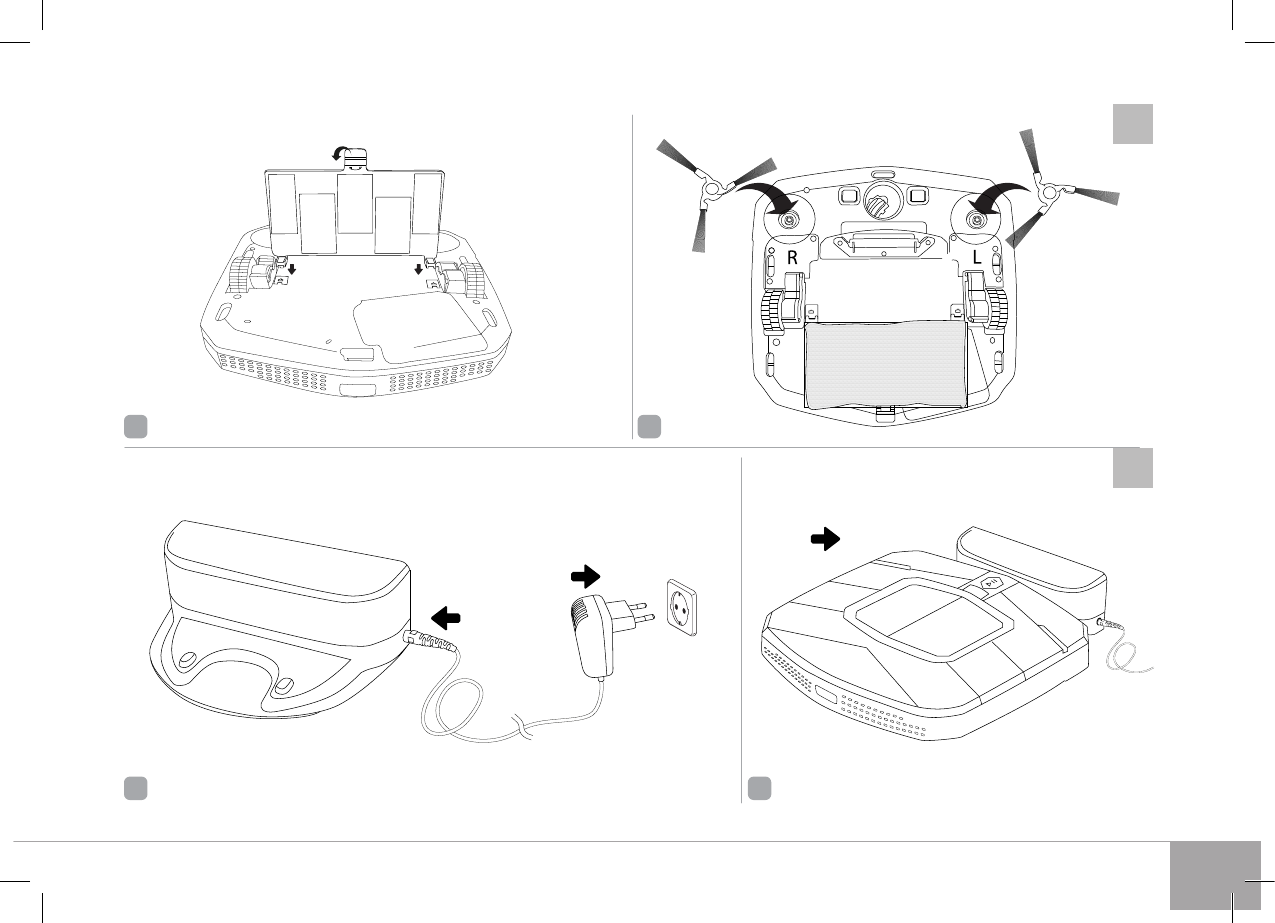 R

L