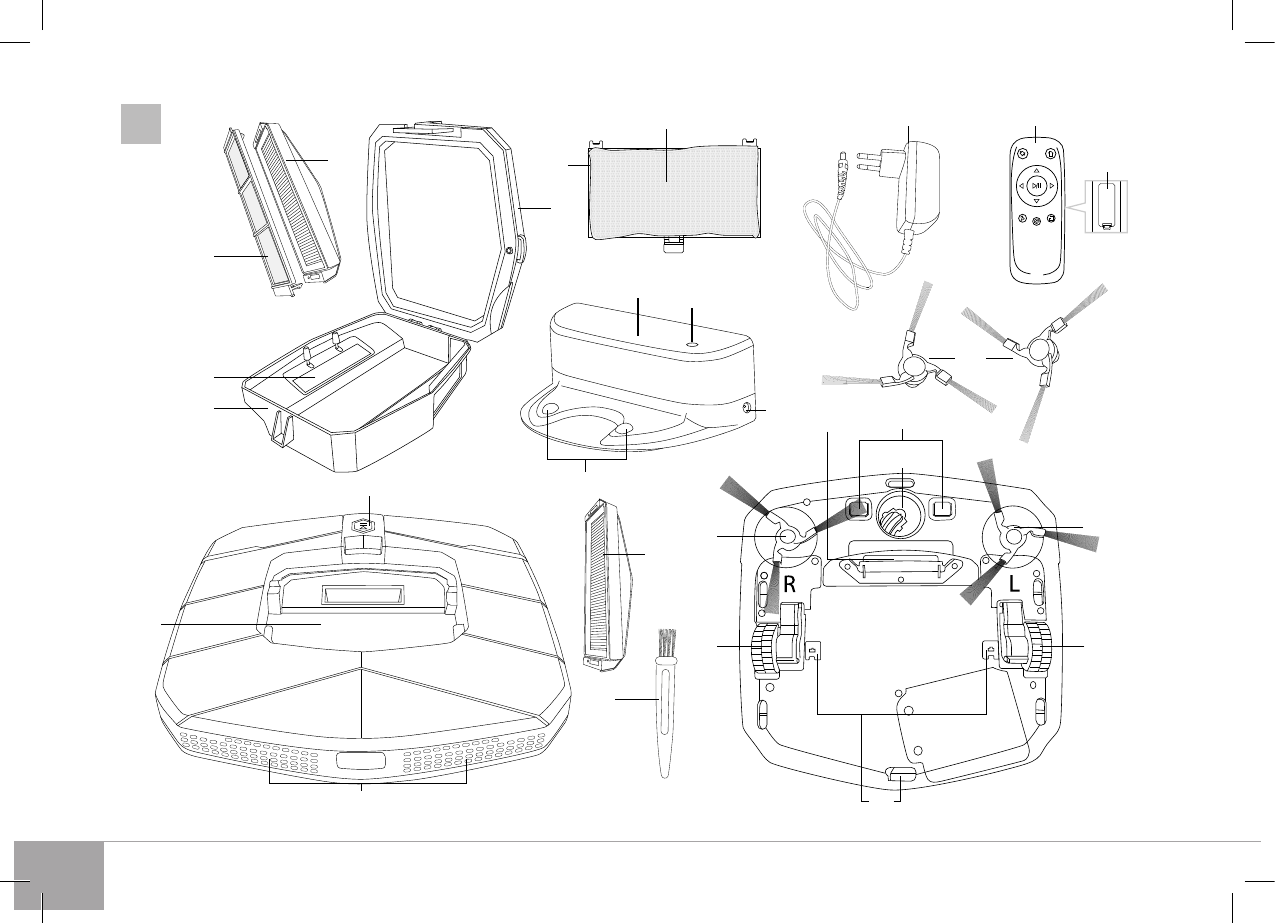 R

L