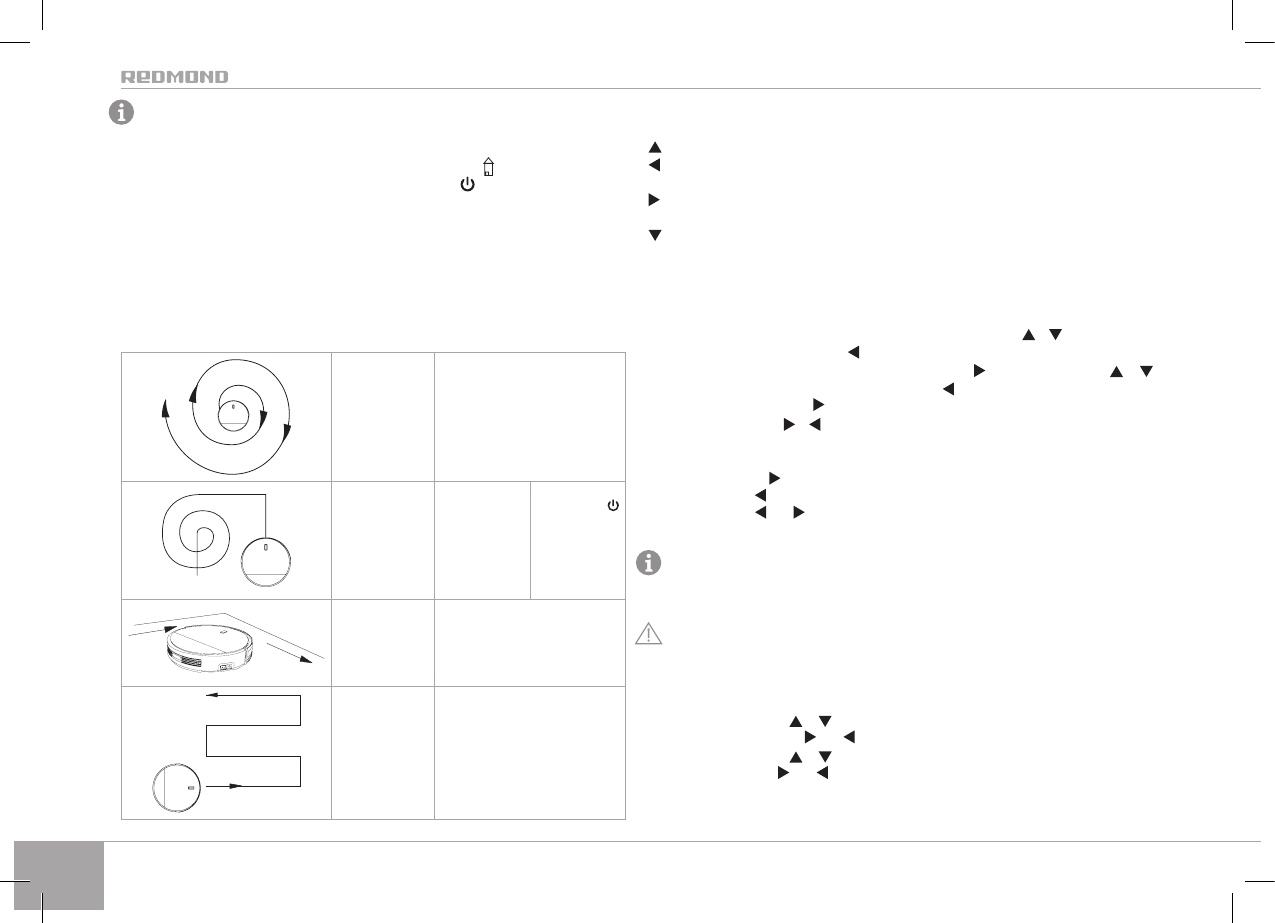 REDMOND