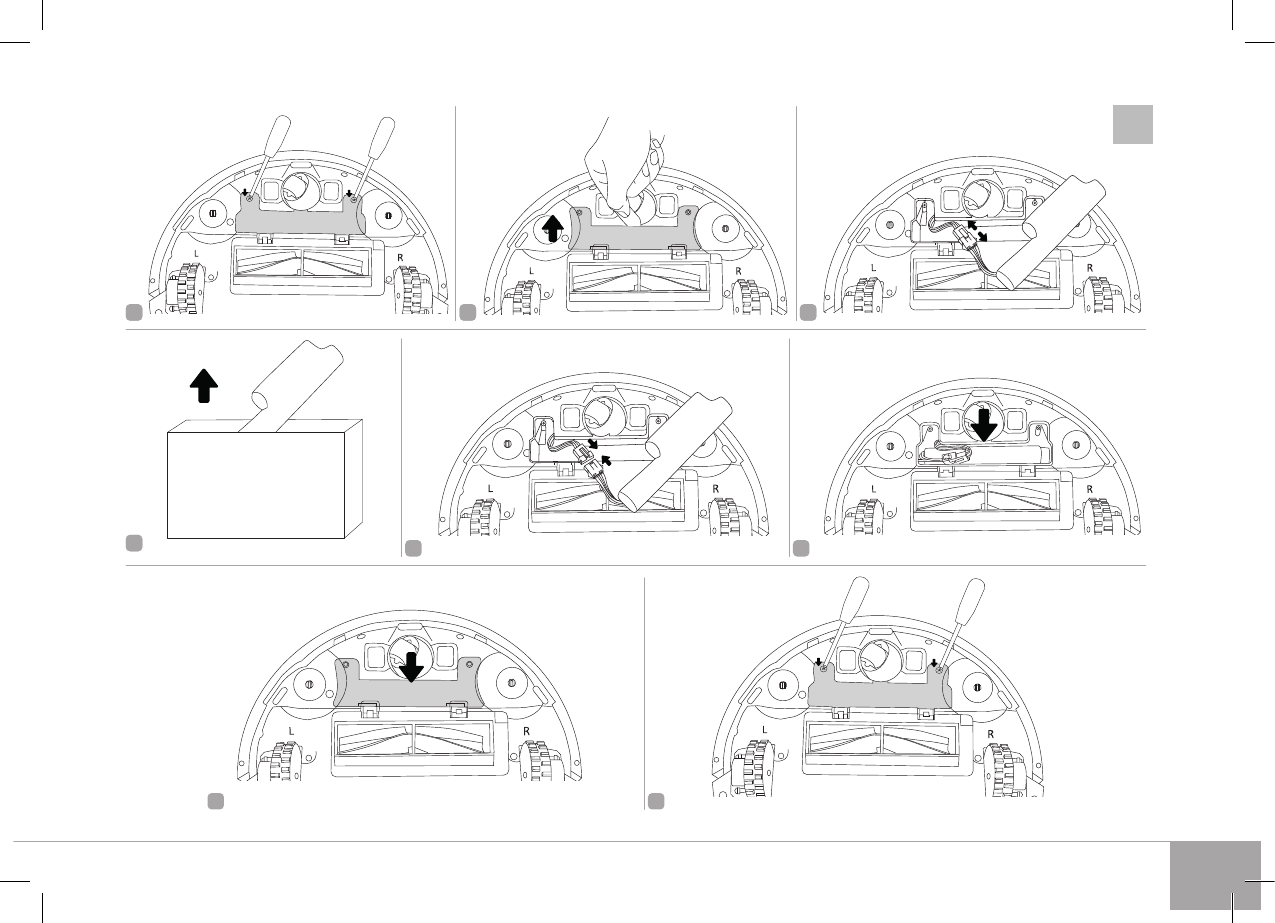 L R
L R
L R
L R
L R
L R
L R