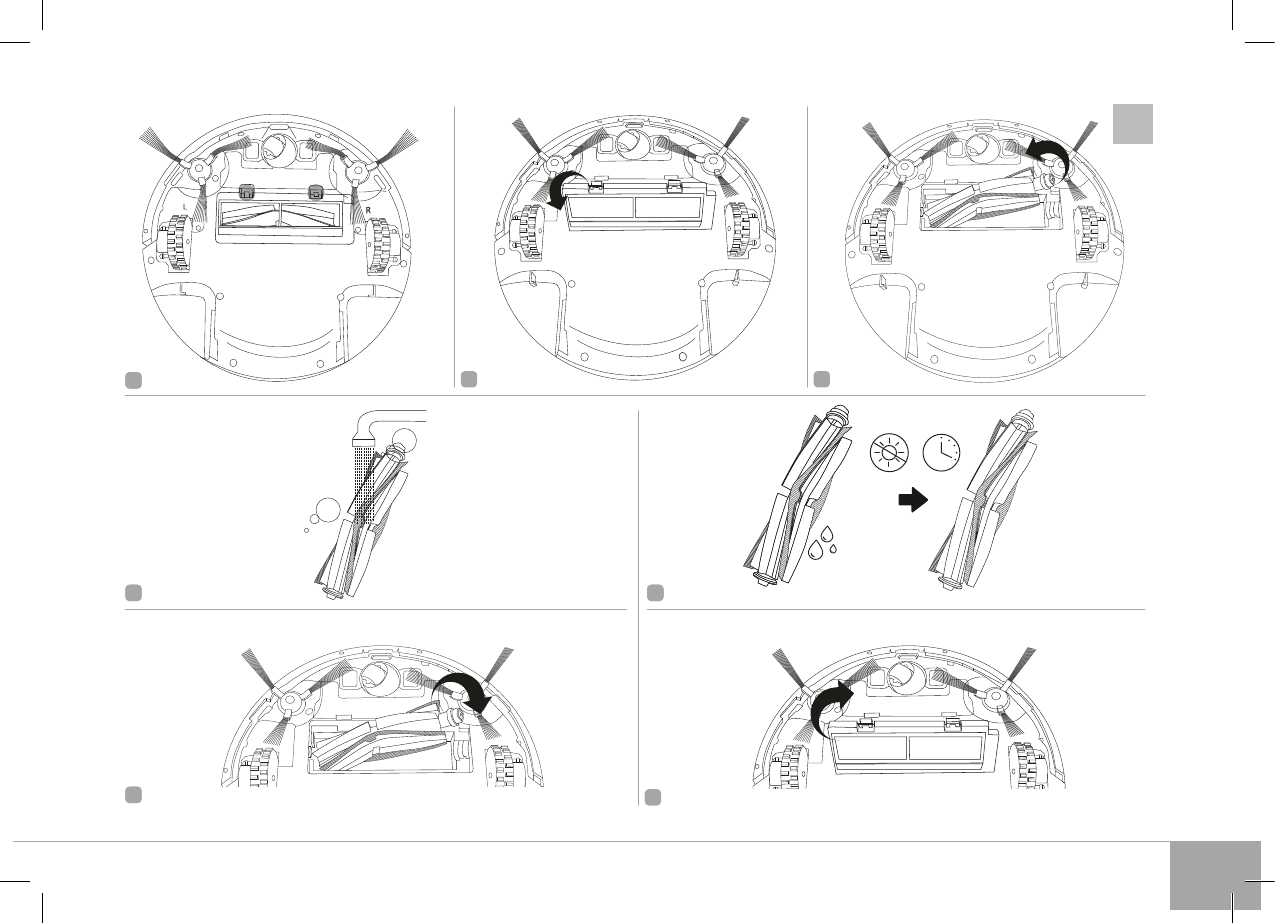 L

R