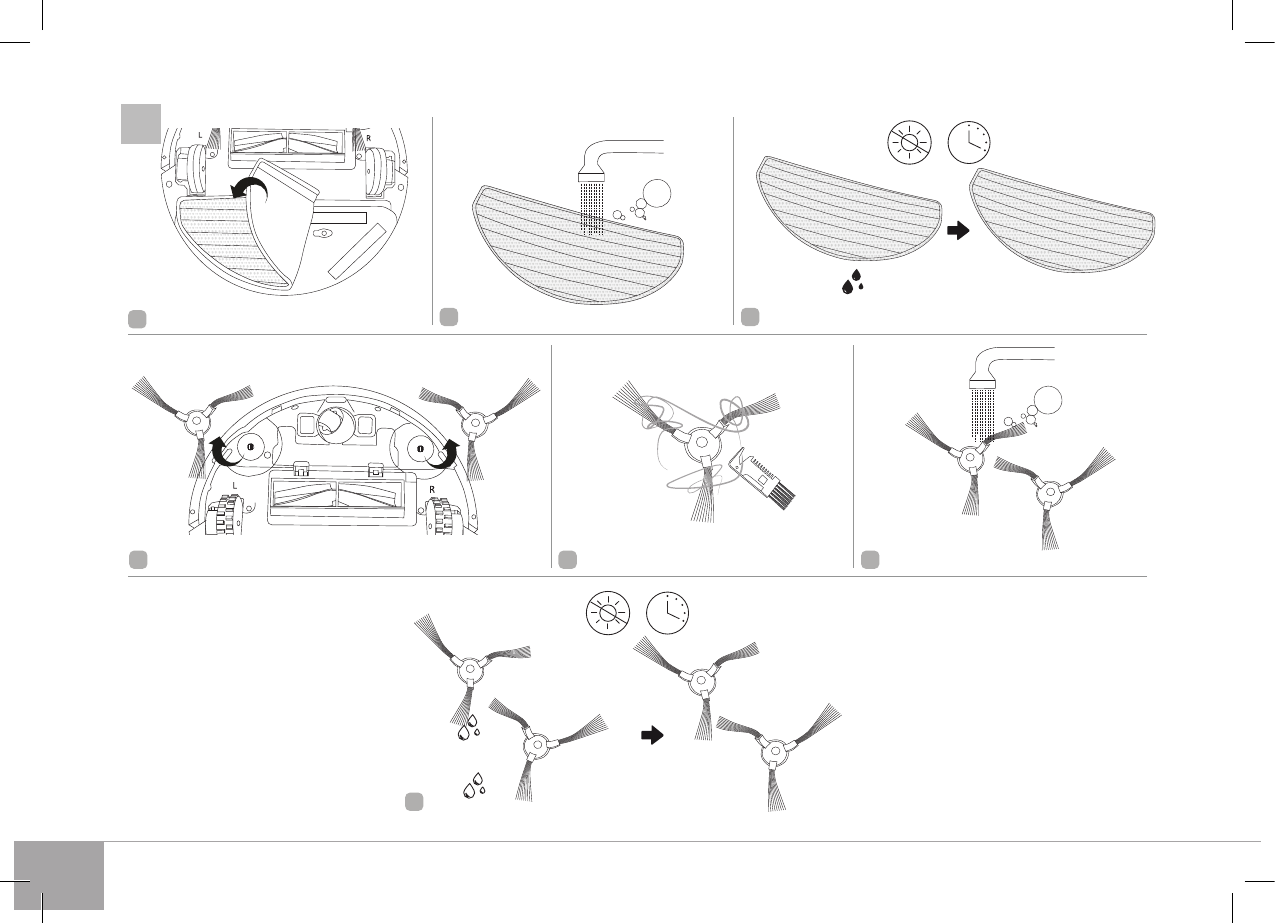 L
R
L
R