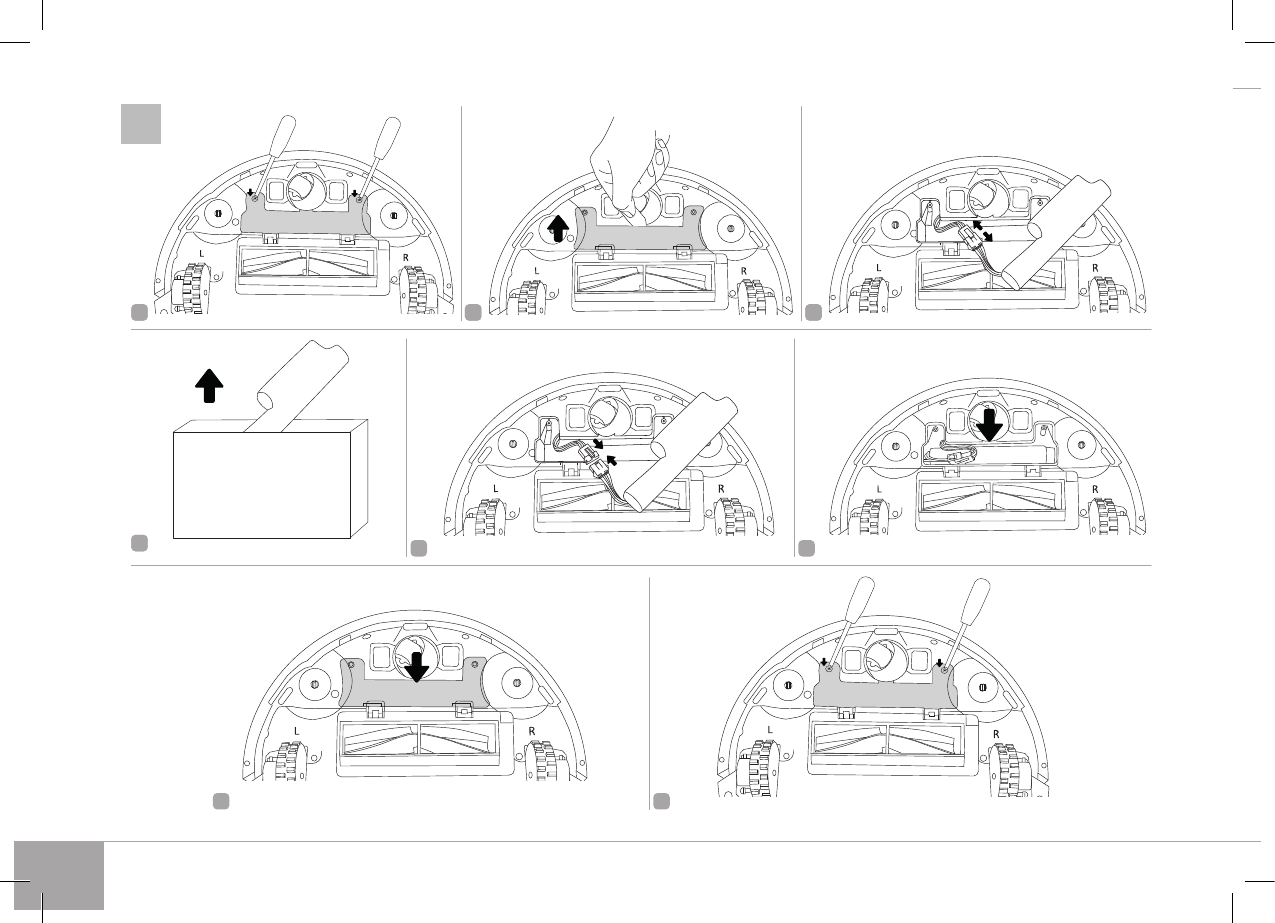 L
R
L
R
L
R
L
R
L
R
L
R
L
R