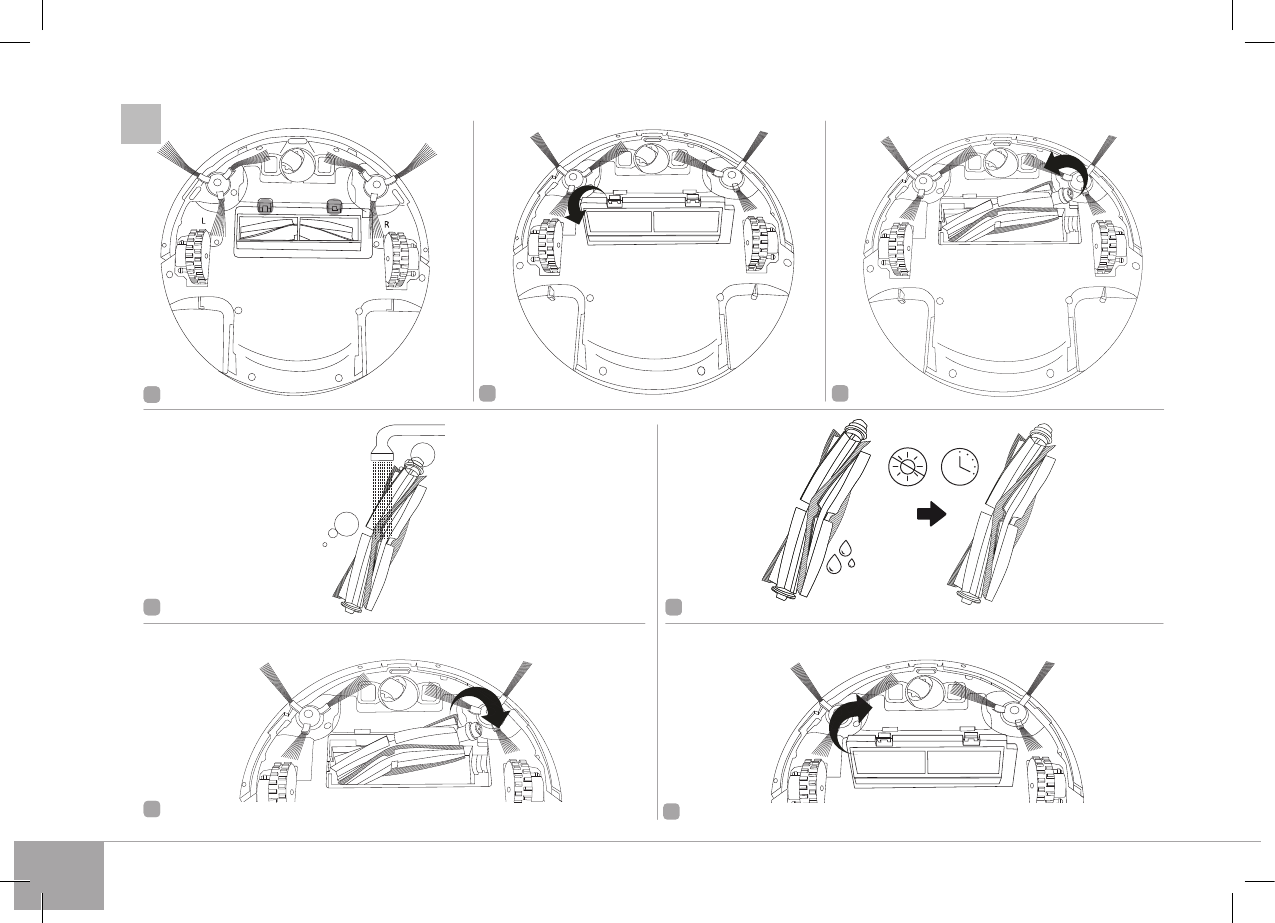 L

R