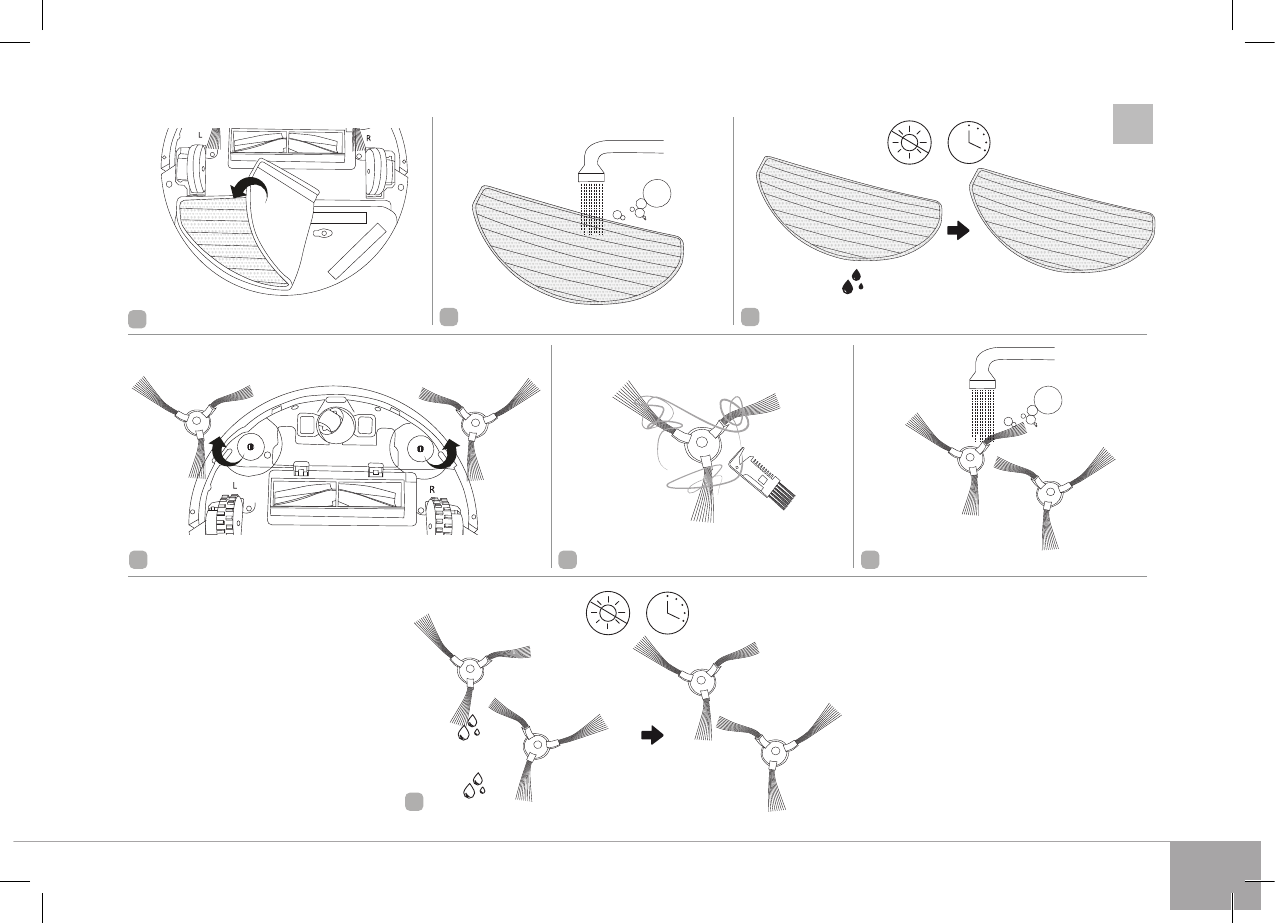 L
R

L
R