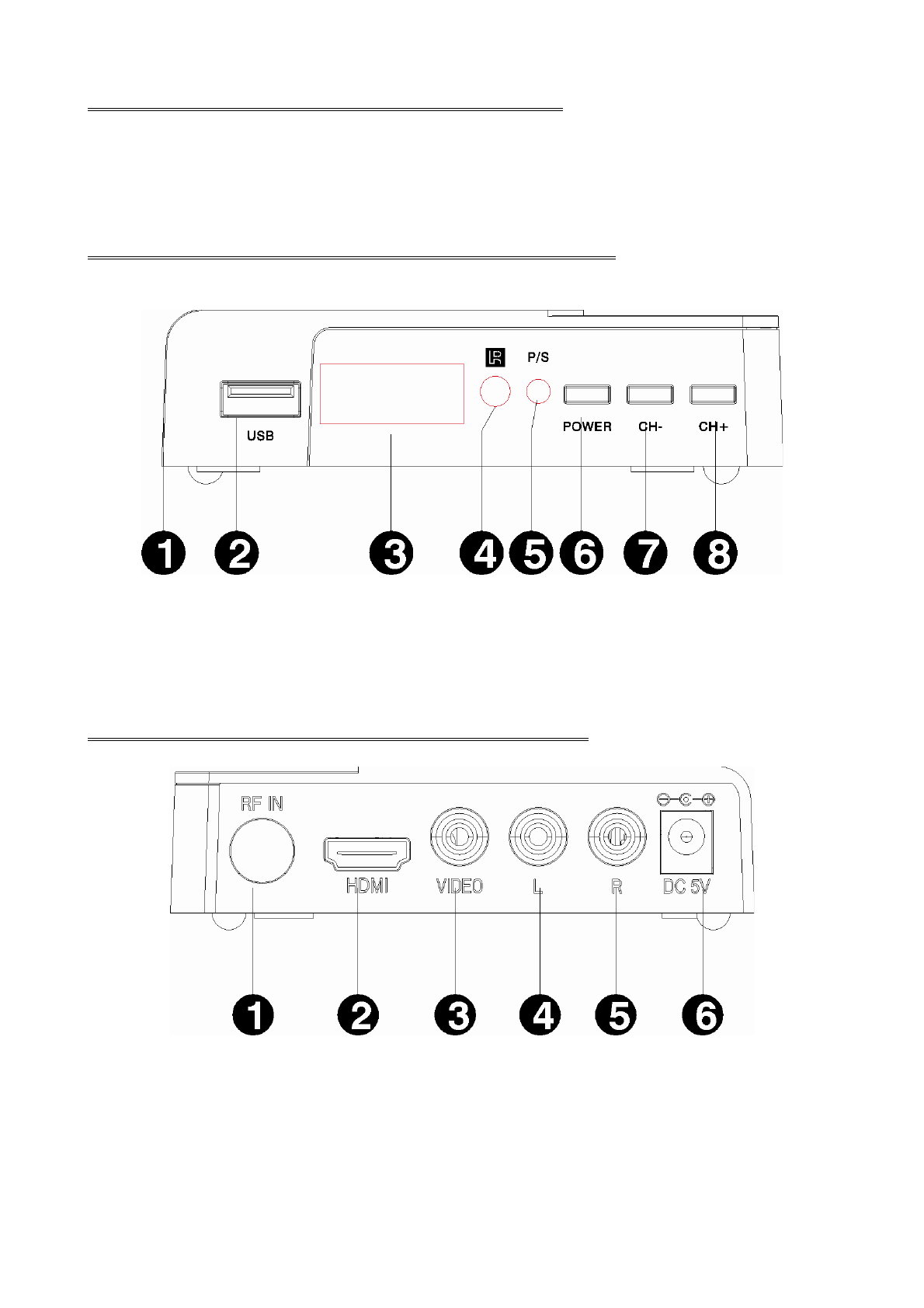 IR P/S

USB

POWER CH- CH+

1 2 3 4 5 6 7 8

RF IN

HDMI VIDEO L R DC 5V

1 2 3 4 5 6