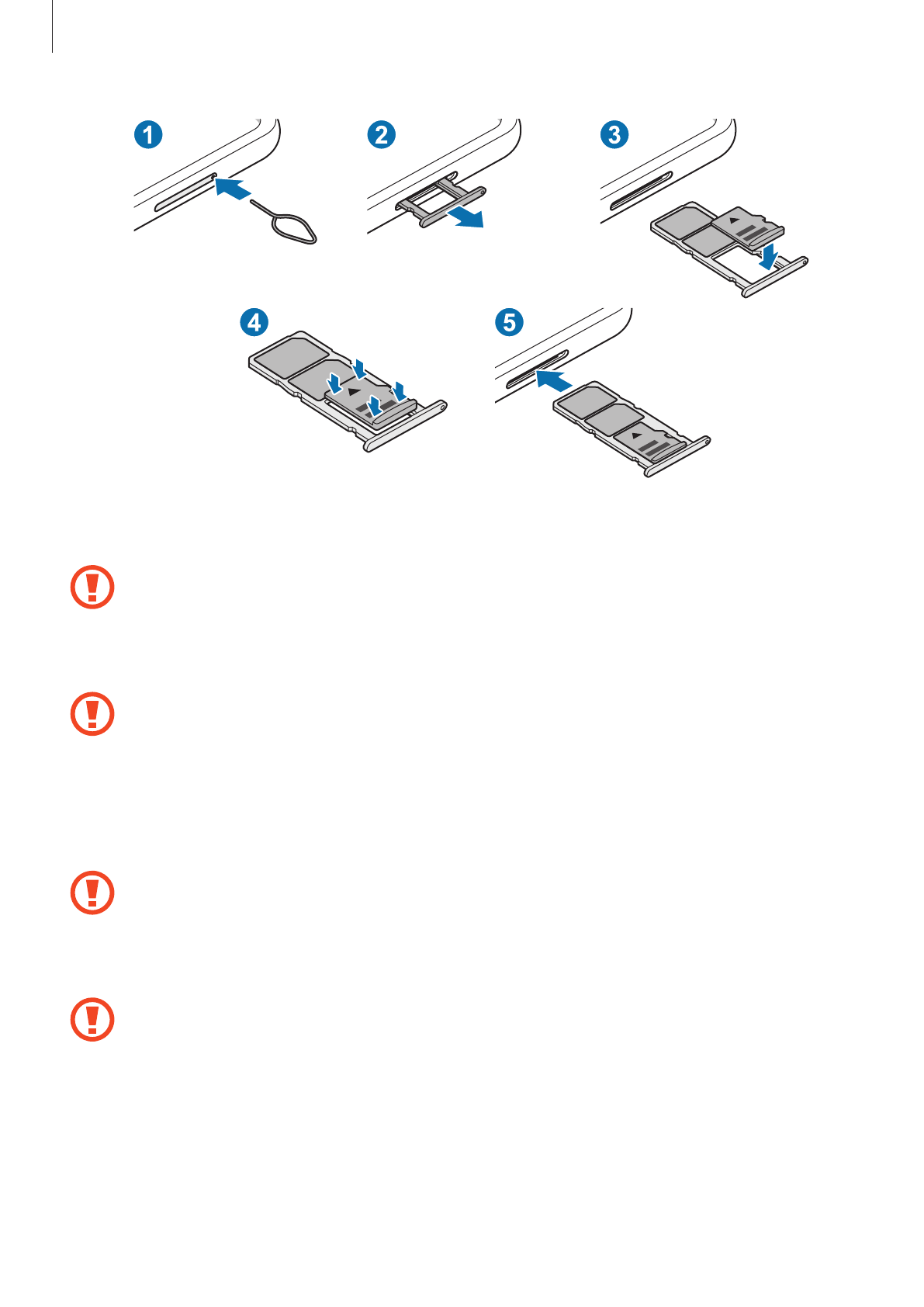 1

2

3

4

5