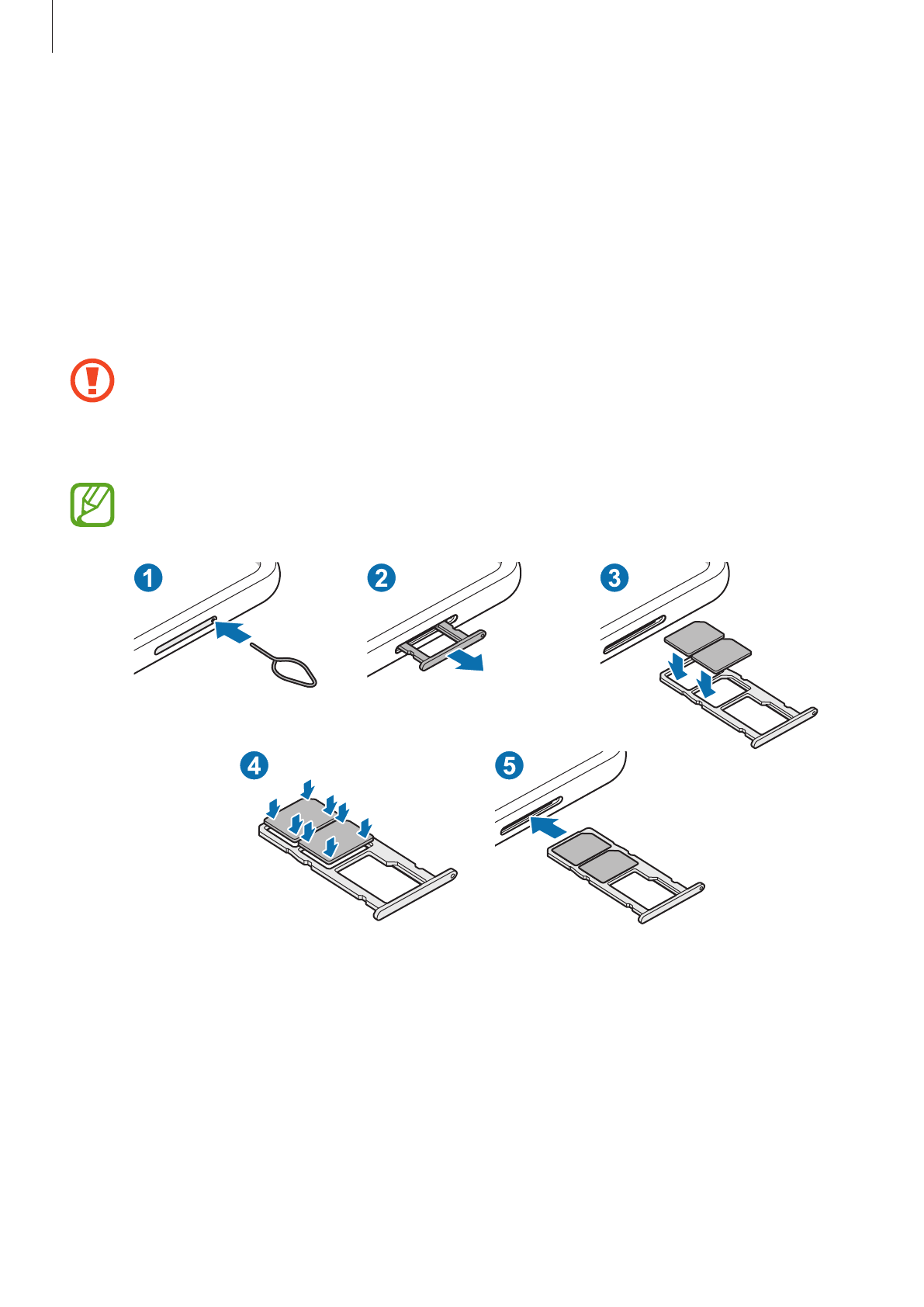 1

2

3

4

5